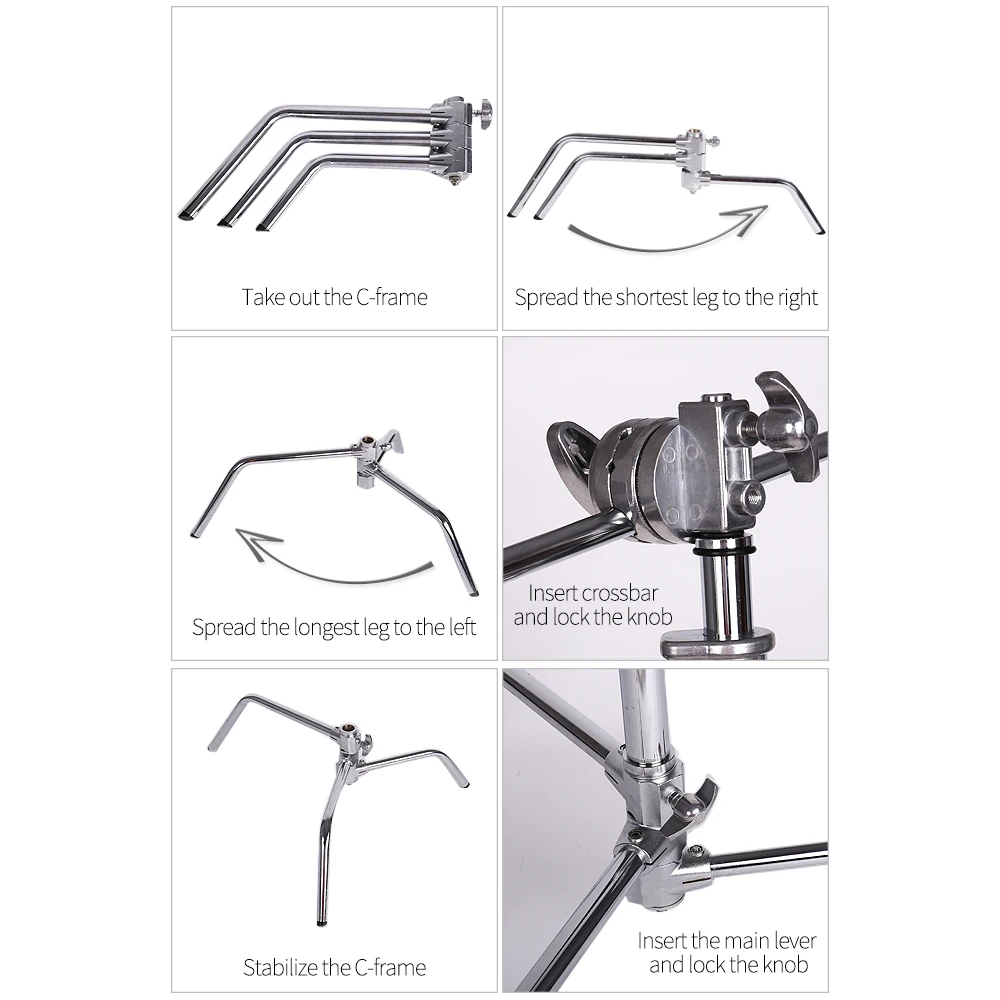 Take out the C-frame

Spread the shortest leg to the right

Spread the longest leg to the left

Insert crossbar and lock the knob

Stabilize the C-frame

Insert the main lever and lock the knob