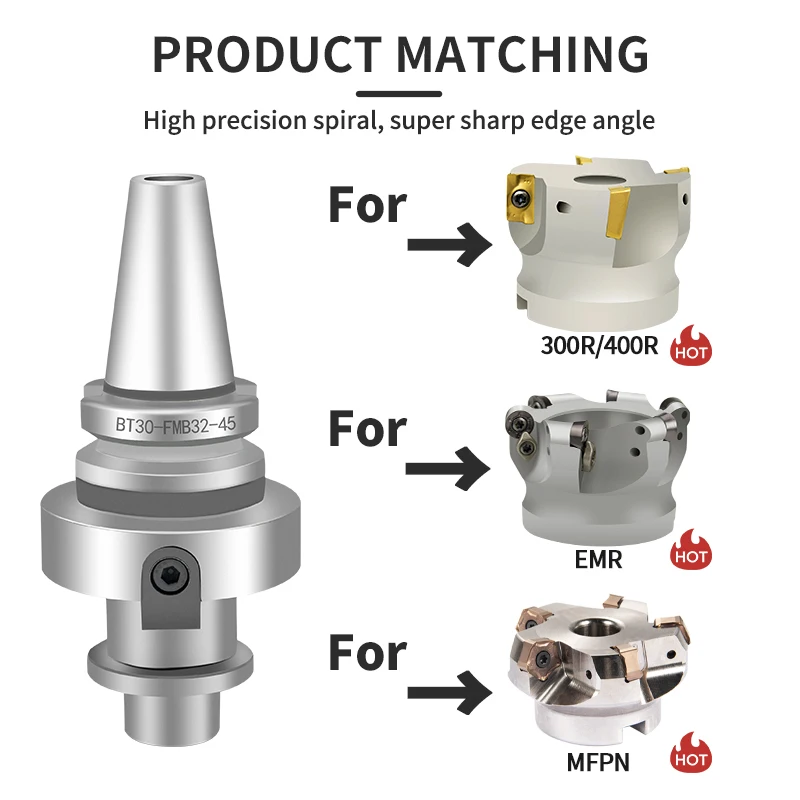 PRODUCT MATCHING

High precision spiral, super sharp edge angle

BT30-FMB32-45

For

300R/400R HOT

For

EMR HOT

For

MFPN HOT