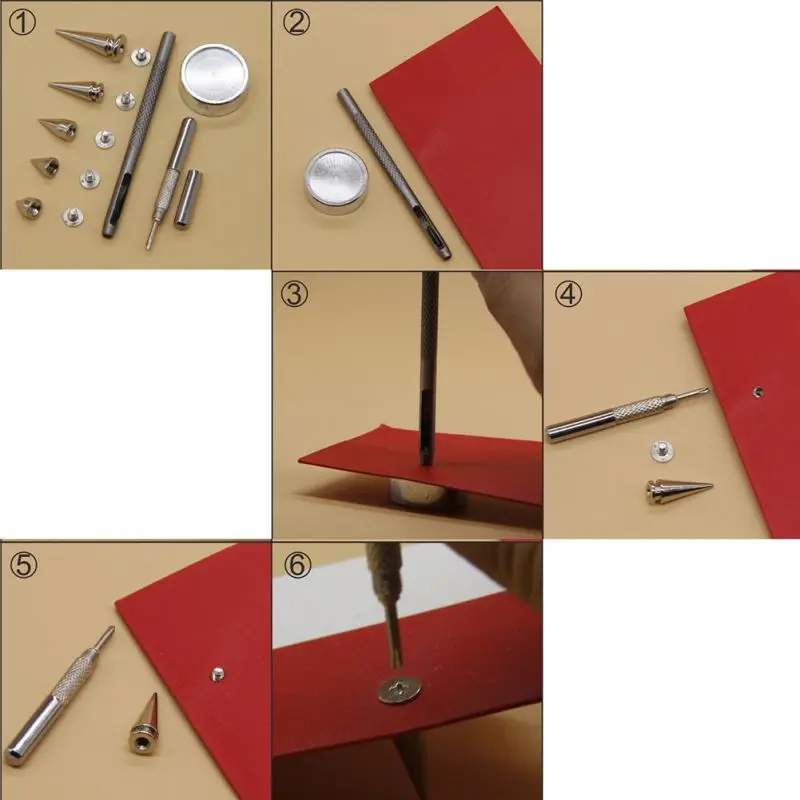 ①

②

③

④

⑤

⑥