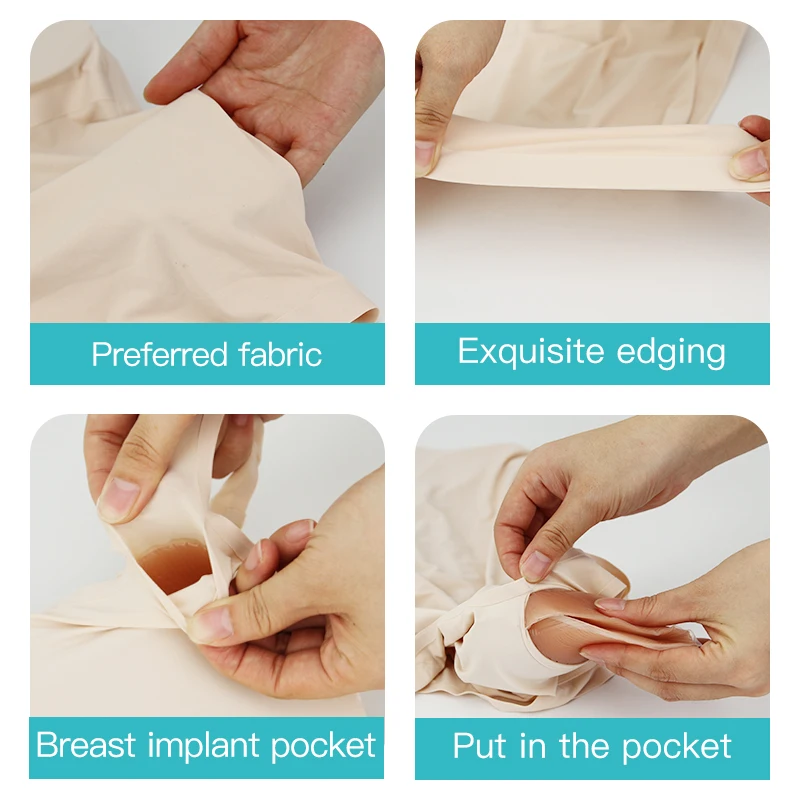 Preferred fabric

Exquisite edging

Breast implant pocket

Put in the pocket