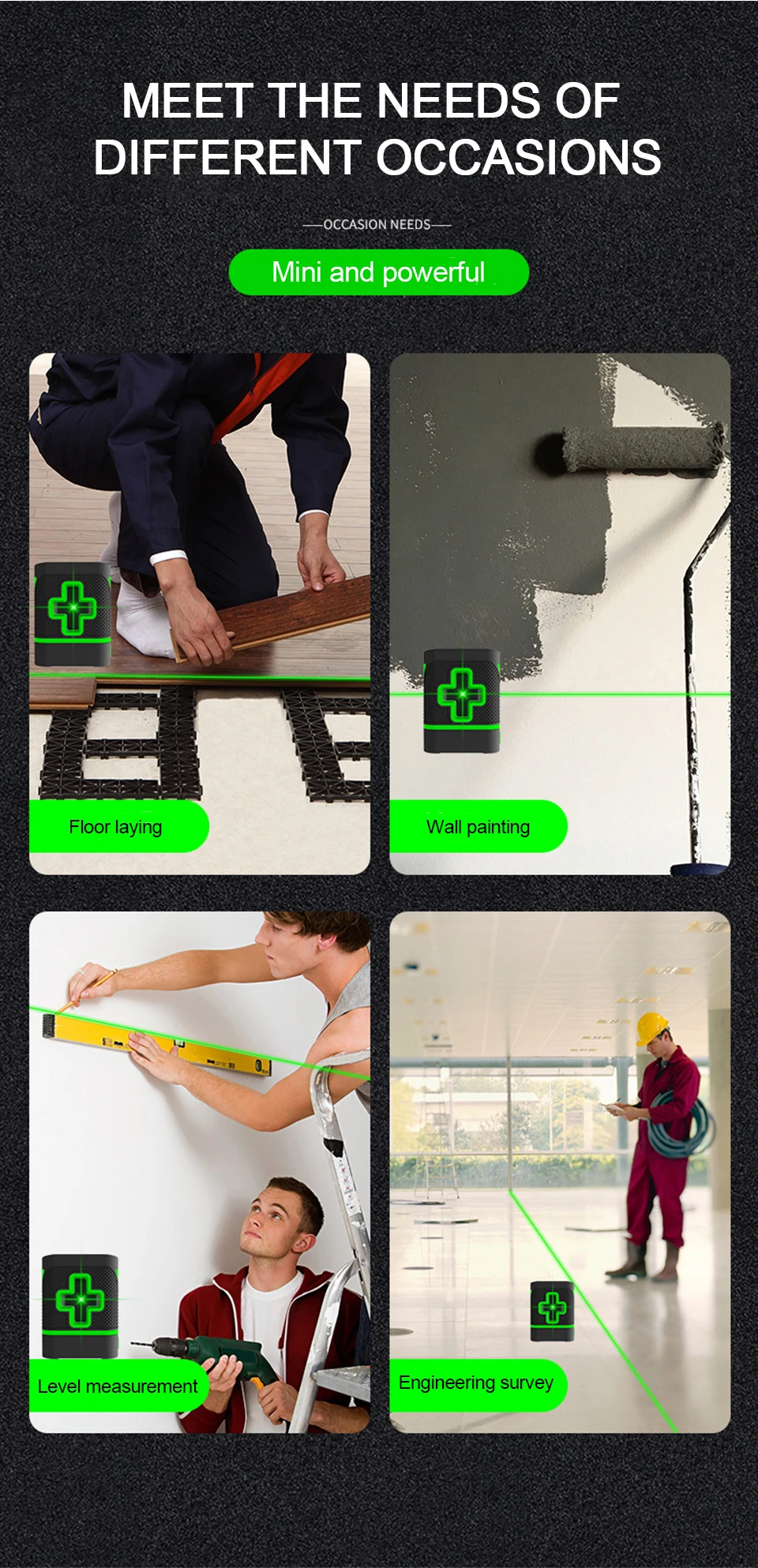 MEET THE NEEDS OF DIFFERENT OCCASIONS

—OCCASION NEEDS—

Mini and powerful

Floor laying

Wall painting

Level measurement

Engineering survey