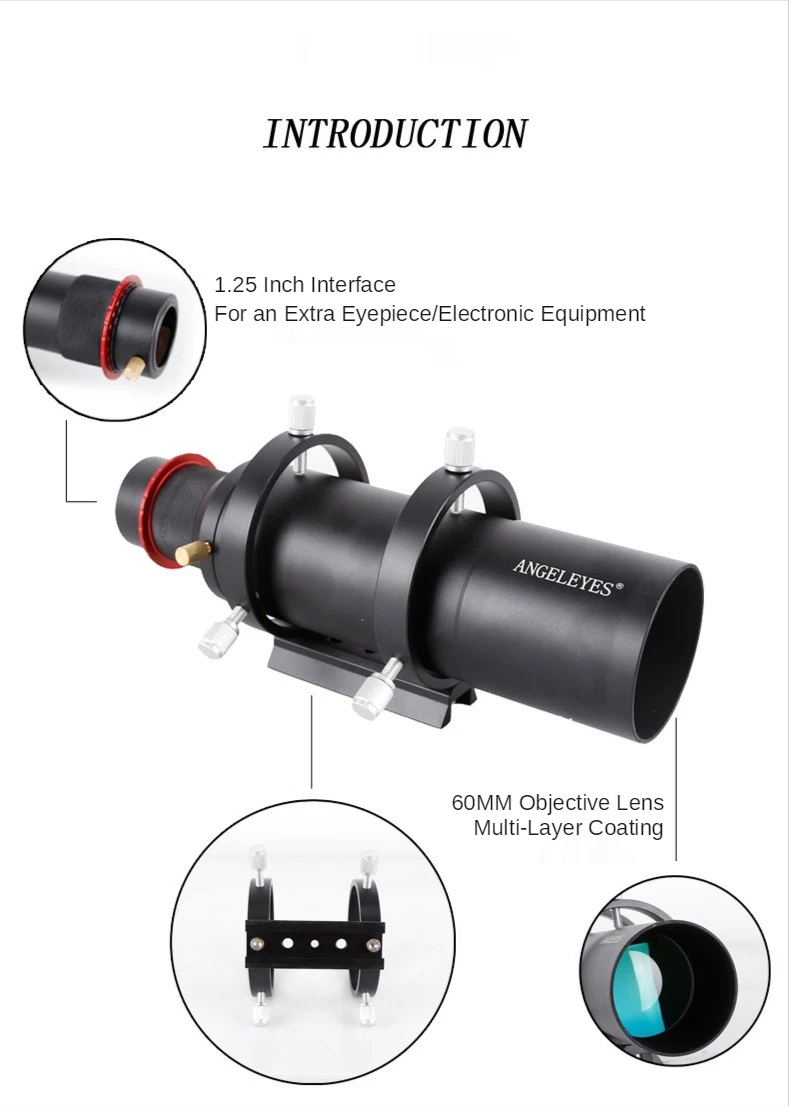 INTRODUCTION

1.25 Inch Interface
For an Extra Eyepiece/Electronic Equipment

ANGELEYES®

60MM Objective Lens
Multi-Layer Coating