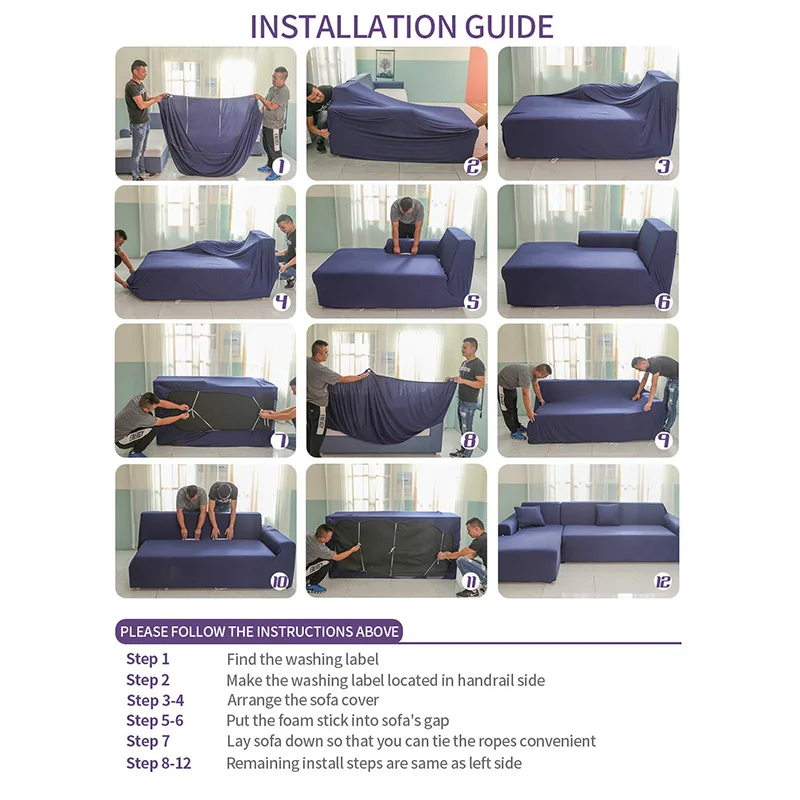 INSTALLATION GUIDE

1

2

3

4

5

6

7

8

9

10

11

12

PLEASE FOLLOW THE INSTRUCTIONS ABOVE

| | |
|---|---|
| Step 1 | Find the washing label |
| Step 2 | Make the washing label located in handrail side |
| Step 3-4 | Arrange the sofa cover |
| Step 5-6 | Put the foam stick into sofa's gap |
| Step 7 | Lay sofa down so that you can tie the ropes convenient |
| Step 8-12 | Remaining install steps are same as left side |