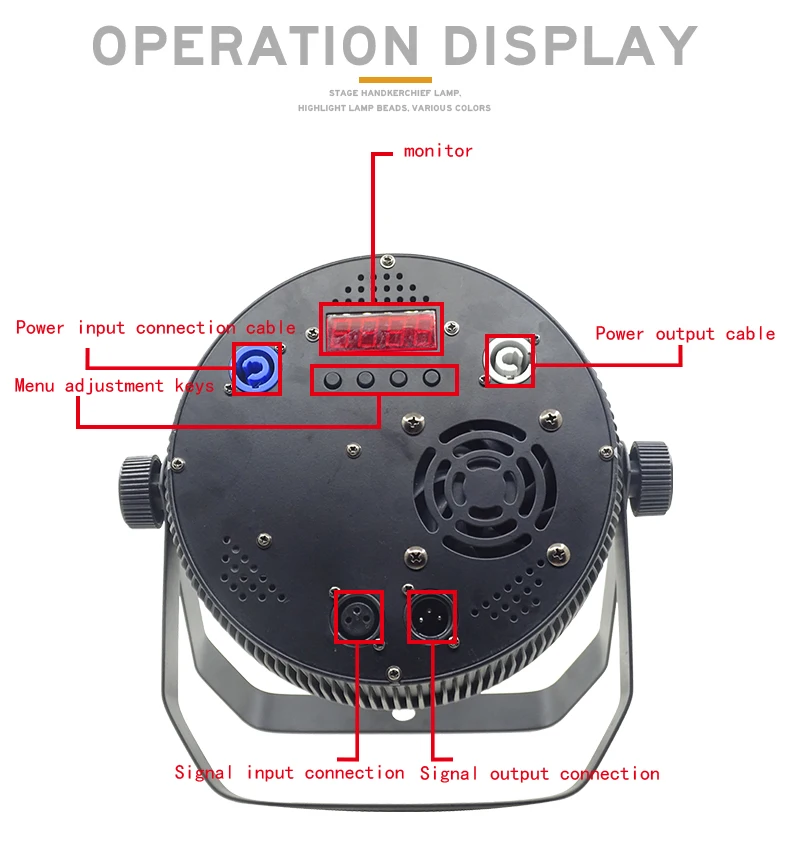 OPERATION DISPLAY

STAGE HANDKERCHIEF LAMP,
HIGHLIGHT LAMP BEADS, VARIOUS COLORS

monitor

Power input connection cable

Power output cable

Menu adjustment keys

Signal input connection

Signal output connection