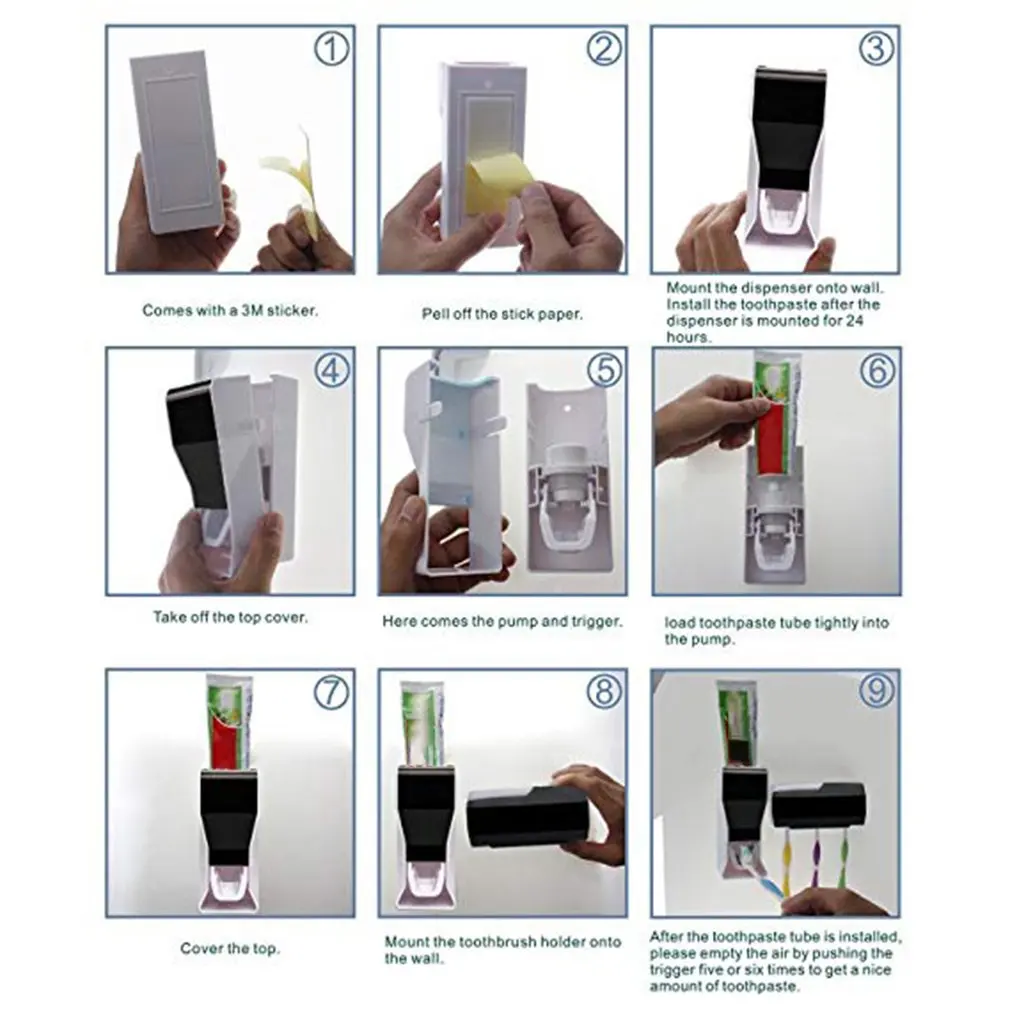 ①

Comes with a 3M sticker.

②

Pell off the stick paper.

③

Mount the dispenser onto wall. Install the toothpaste after the dispenser is mounted for 24 hours.

④

Take off the top cover.

⑤

Here comes the pump and trigger.

⑥

load toothpaste tube tightly into the pump.

⑦

Cover the top.

⑧

Mount the toothbrush holder onto the wall.

⑨

After the toothpaste tube is installed, please empty the air by pushing the trigger five or six times to get a nice amount of toothpaste.