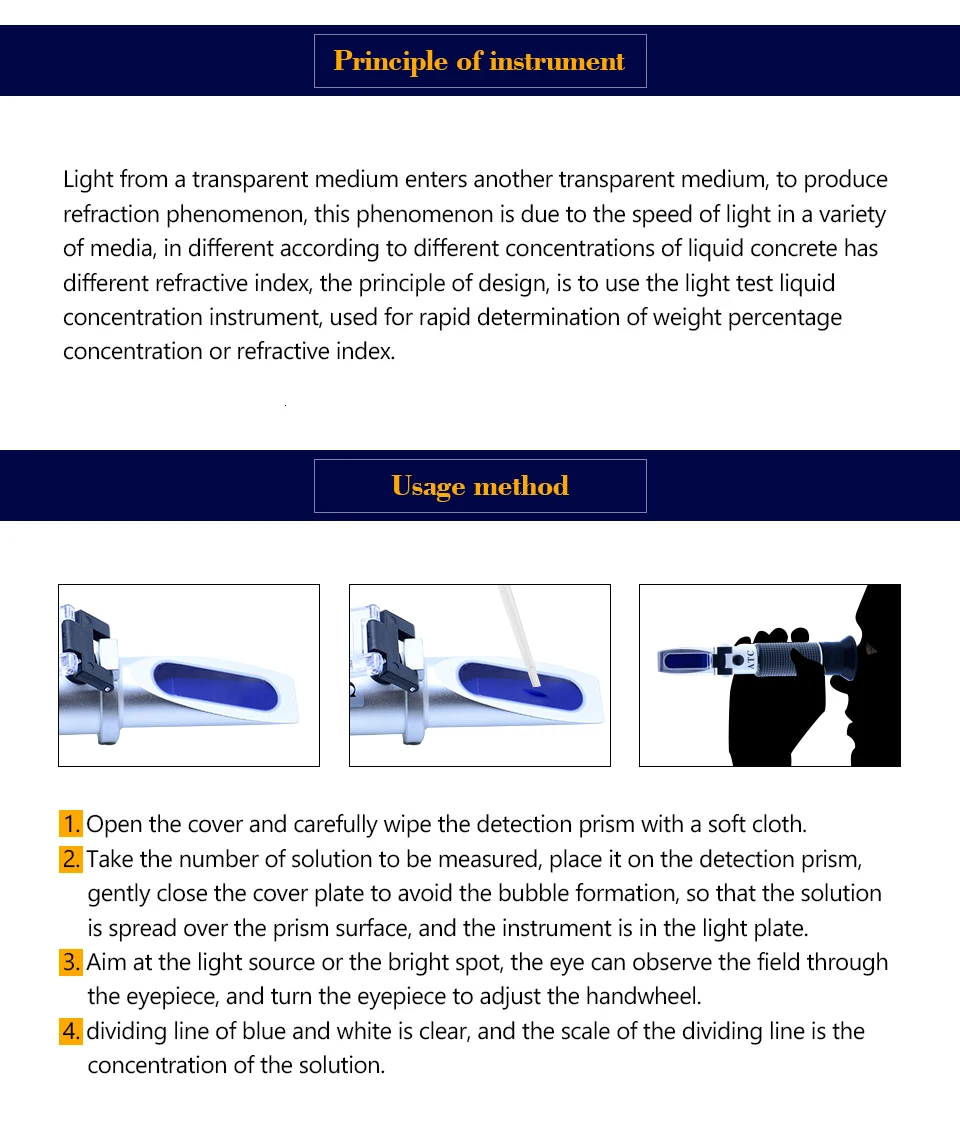 Principle of instrument

Light from a transparent medium enters another transparent medium, to produce refraction phenomenon, this phenomenon is due to the speed of light in a variety of media, in different according to different concentrations of liquid concrete has different refractive index, the principle of design, is to use the light test liquid concentration instrument, used for rapid determination of weight percentage concentration or refractive index.

Usage method

ATC

1. Open the cover and carefully wipe the detection prism with a soft cloth.
2. Take the number of solution to be measured, place it on the detection prism, gently close the cover plate to avoid the bubble formation, so that the solution is spread over the prism surface, and the instrument is in the light plate.
3. Aim at the light source or the bright spot, the eye can observe the field through the eyepiece, and turn the eyepiece to adjust the handwheel.
4. dividing line of blue and white is clear, and the scale of the dividing line is the concentration of the solution.