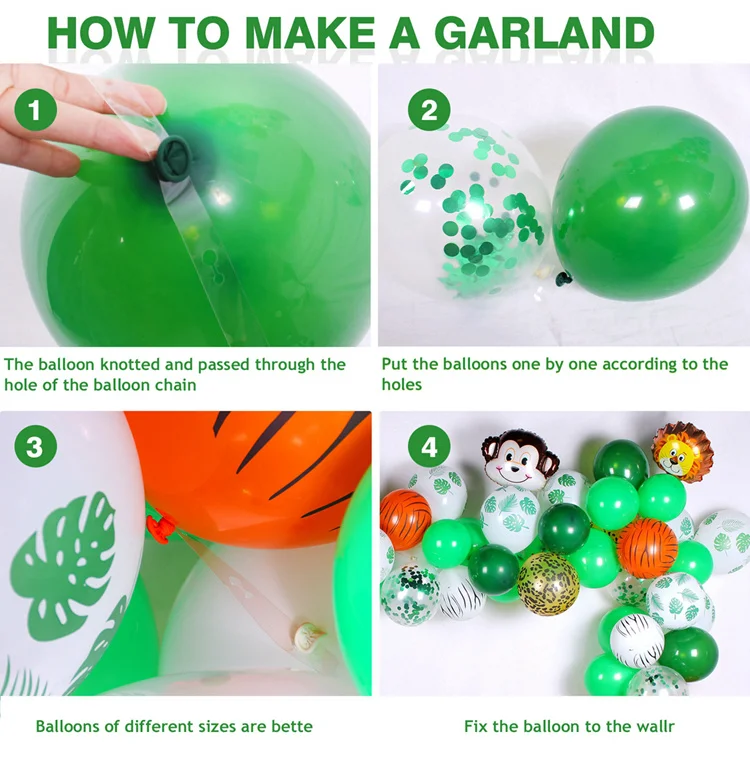 HOW TO MAKE A GARLAND

1

The balloon knotted and passed through the hole of the balloon chain

2

Put the balloons one by one according to the holes

3

Balloons of different sizes are bette

4

Fix the balloon to the wallr