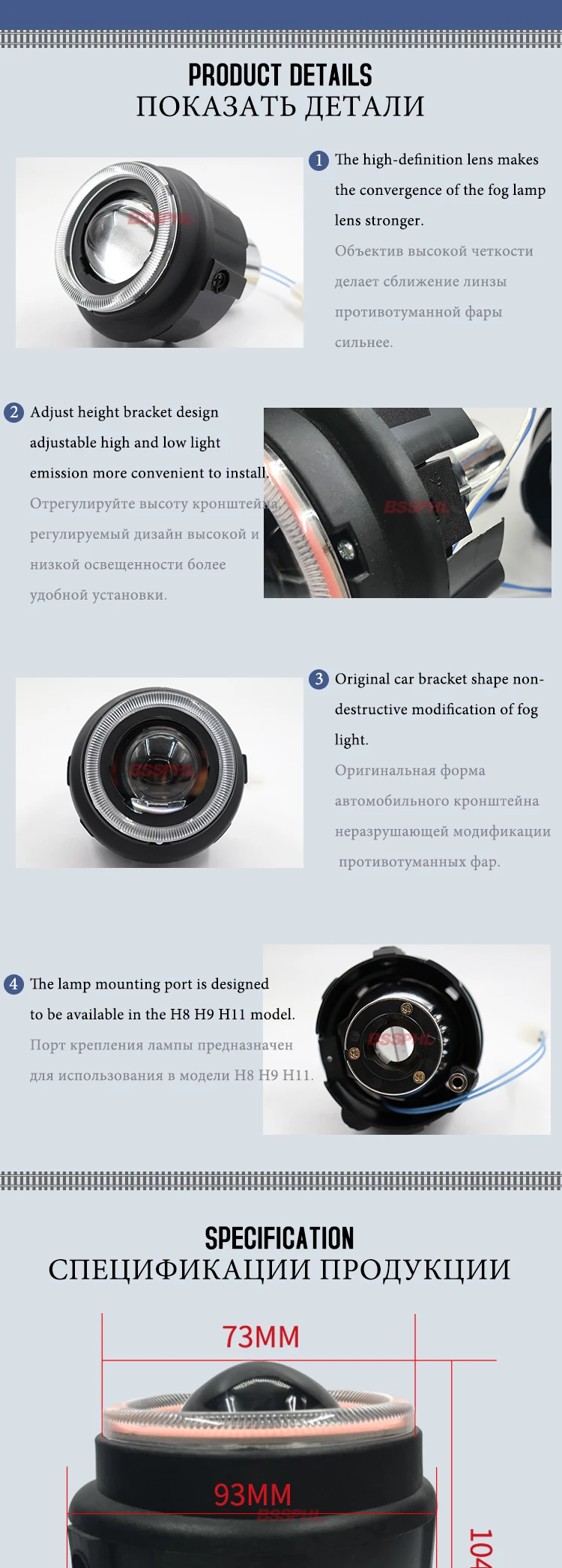 PRODUCT DETAILS
ПОКАЗАТЬ ДЕТАЛИ

BSSPHL

1 The high-definition lens makes the convergence of the fog lamp lens stronger.
Объектив высокой четкости делает сближение линзы противотуманной фары сильнее.

2 Adjust height bracket design adjustable high and low light emission more convenient to install.
Отрегулируйте высоту кронштейна, регулируемый дизайн высокой и низкой освещенности более удобной установки.

BSSPHL

BSSPHL

3 Original car bracket shape non-destructive modification of fog light.
Оригинальная форма автомобильного кронштейна неразрушающей модификации противотуманных фар.

4 The lamp mounting port is designed to be available in the H8 H9 H11 model.
Порт крепления лампы предназначен для использования в модели H8 H9 H11.

BSSPHL

SPECIFICATION
СПЕЦИФИКАЦИИ ПРОДУКЦИИ

73MM
93MM
BSSPHL
104