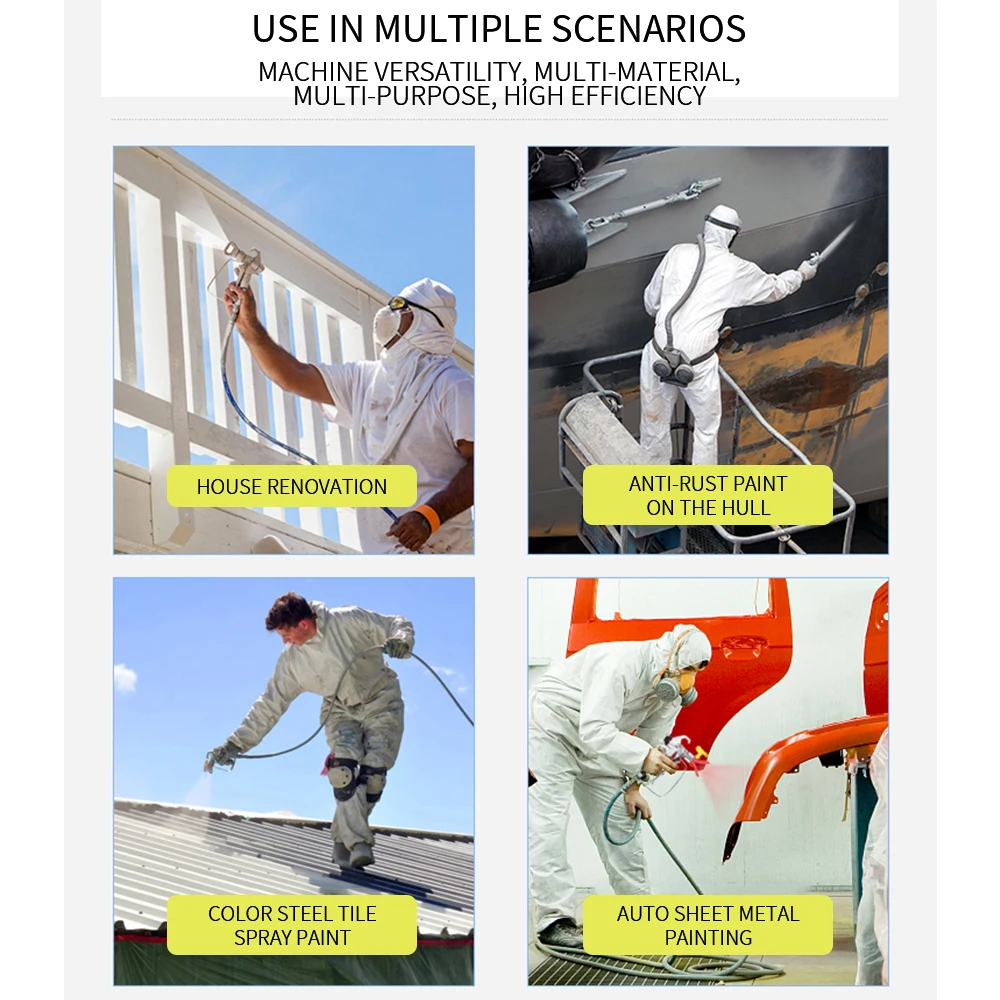 USE IN MULTIPLE SCENARIOS

MACHINE VERSATILITY, MULTI-MATERIAL, MULTI-PURPOSE, HIGH EFFICIENCY

HOUSE RENOVATION

ANTI-RUST PAINT ON THE HULL

COLOR STEEL TILE SPRAY PAINT

AUTO SHEET METAL PAINTING