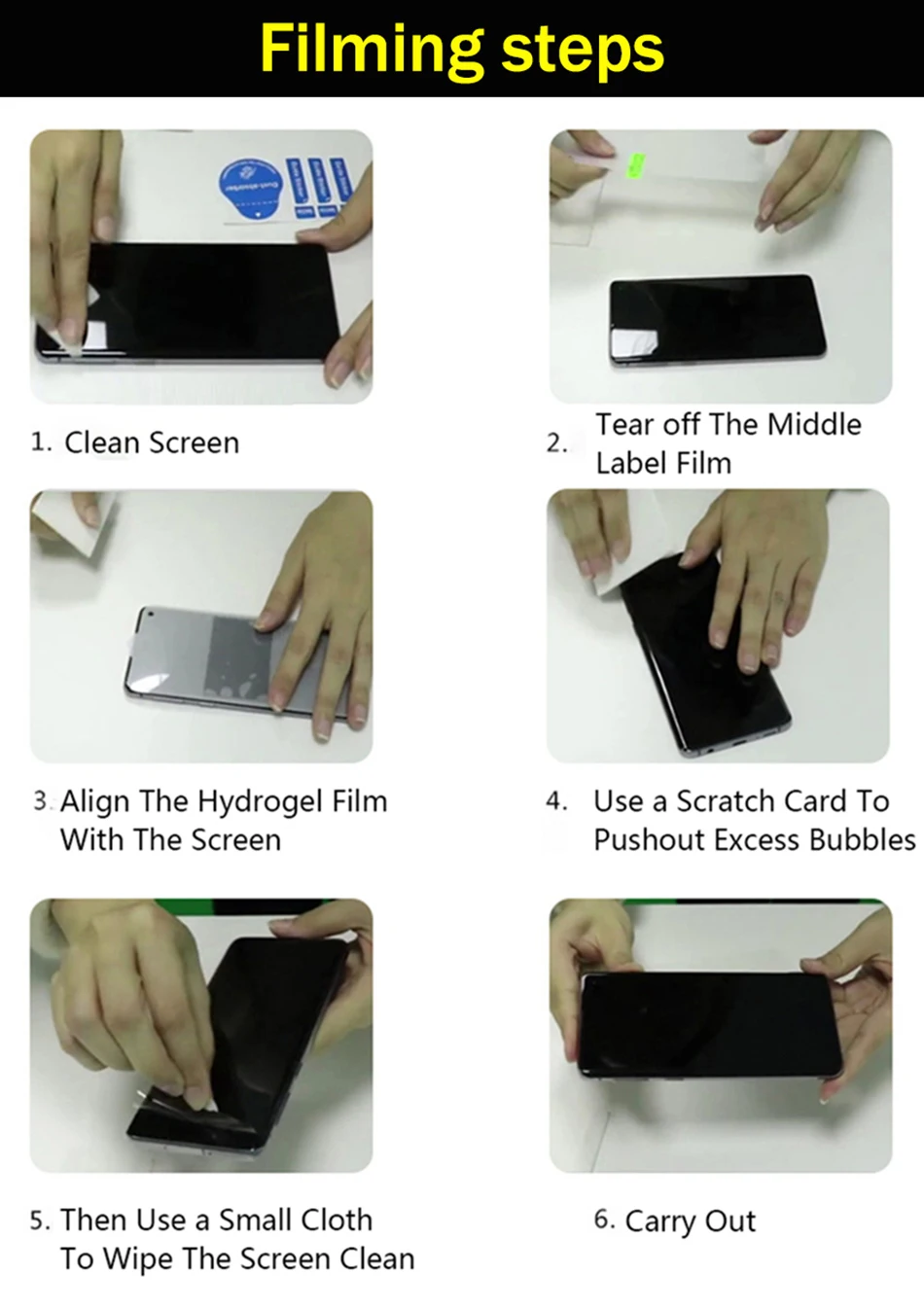 Filming steps

1. Clean Screen

2. Tear off The Middle Label Film

3. Align The Hydrogel Film With The Screen

4. Use a Scratch Card To Pushout Excess Bubbles

5. Then Use a Small Cloth To Wipe The Screen Clean

6. Carry Out