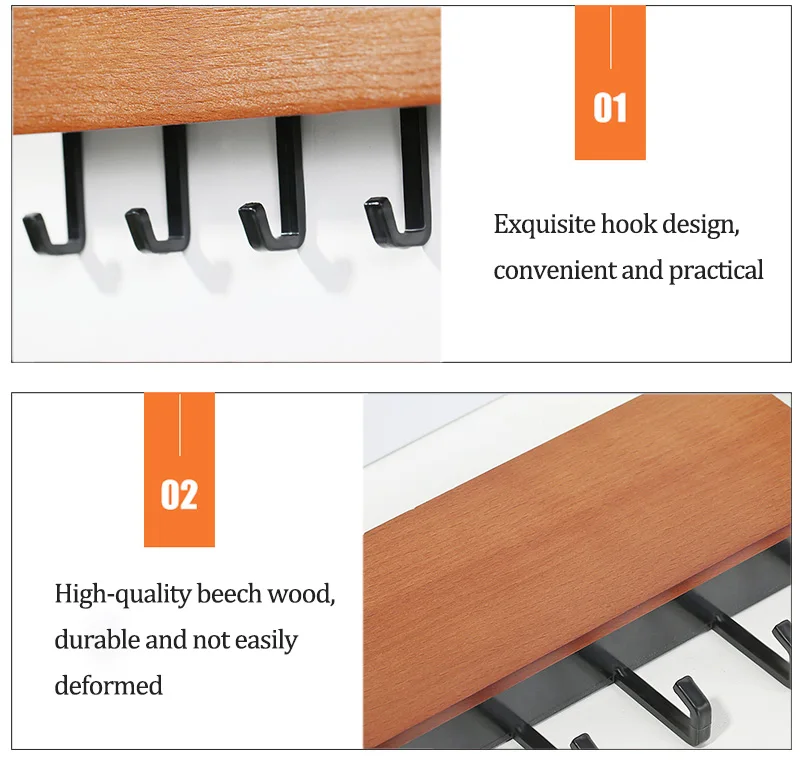 01

Exquisite hook design, convenient and practical

02

High-quality beech wood, durable and not easily deformed