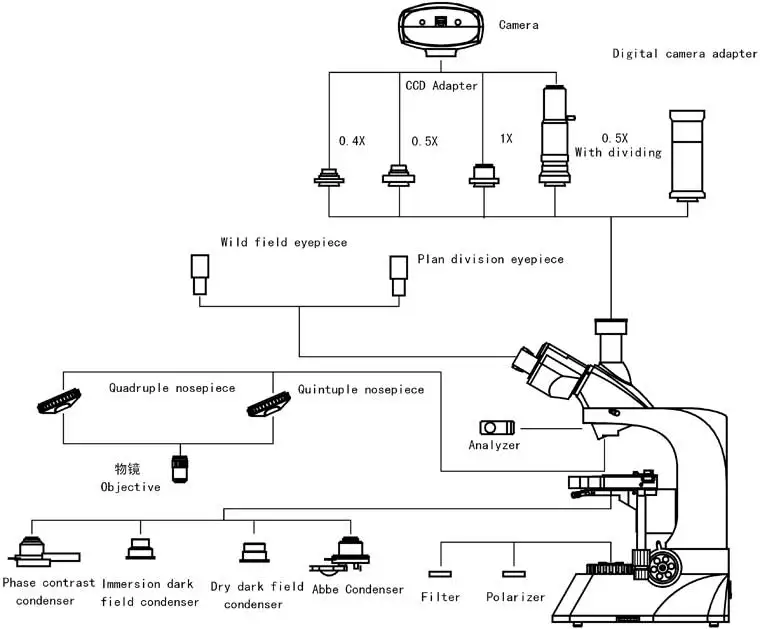 Camera

Digital camera adapter

CCD Adapter

0.4X

0.5X

1X

0.5X
With dividing

Wild field eyepiece

Plan division eyepiece

Quadruple nosepiece

Quintuple nosepiece

Analyzer

物镜
Objective

Phase contrast condenser

Immersion dark field condenser

Dry dark field condenser

Abbe Condenser

Filter

Polarizer