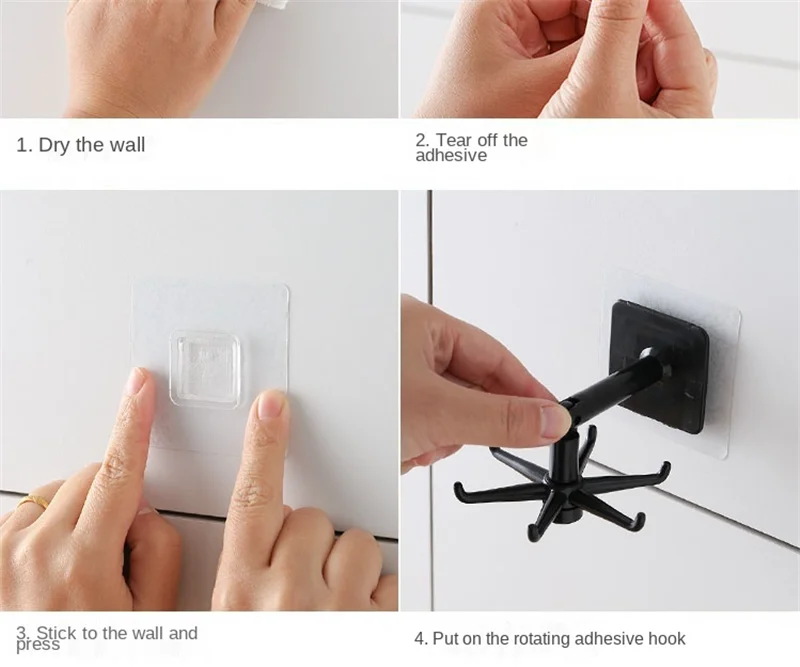 1. Dry the wall

2. Tear off the adhesive

3. Stick to the wall and press

4. Put on the rotating adhesive hook