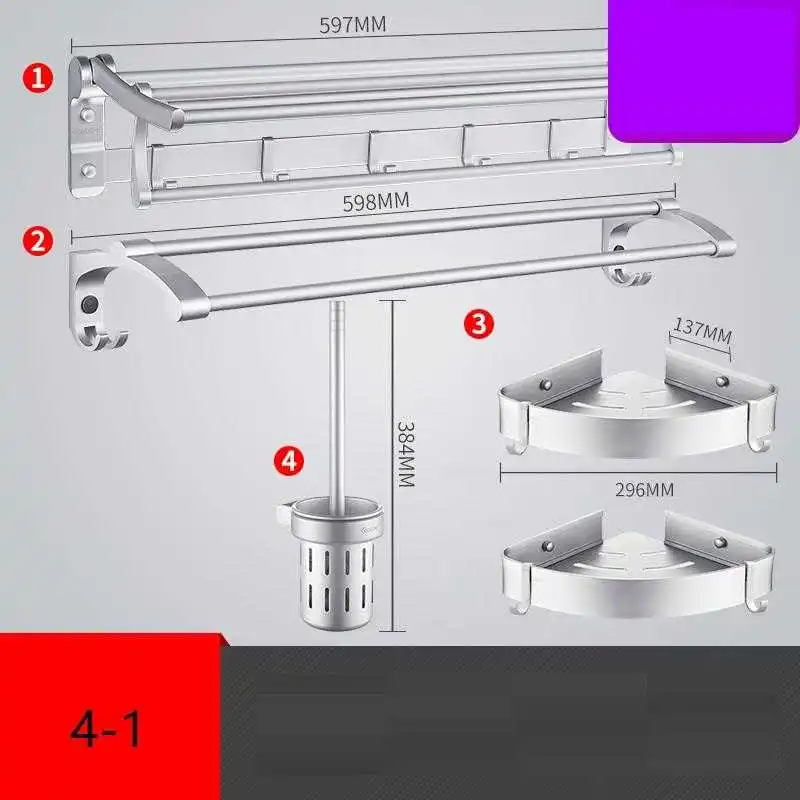 597MM

1

598MM

2

3

137MM

384MM

4

296MM

4-1