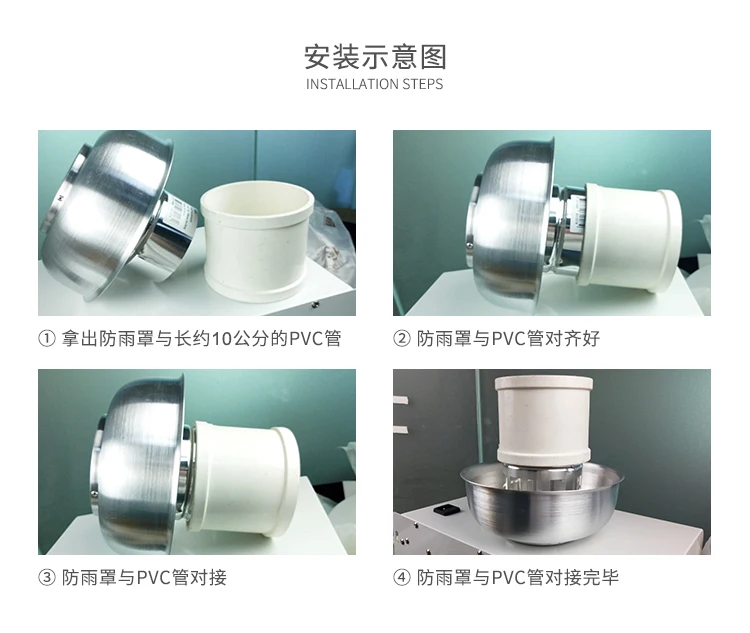 安装示意图
INSTALLATION STEPS

① 拿出防雨罩与长约10公分的PVC管

② 防雨罩与PVC管对齐好

③ 防雨罩与PVC管对接

④ 防雨罩与PVC管对接完毕