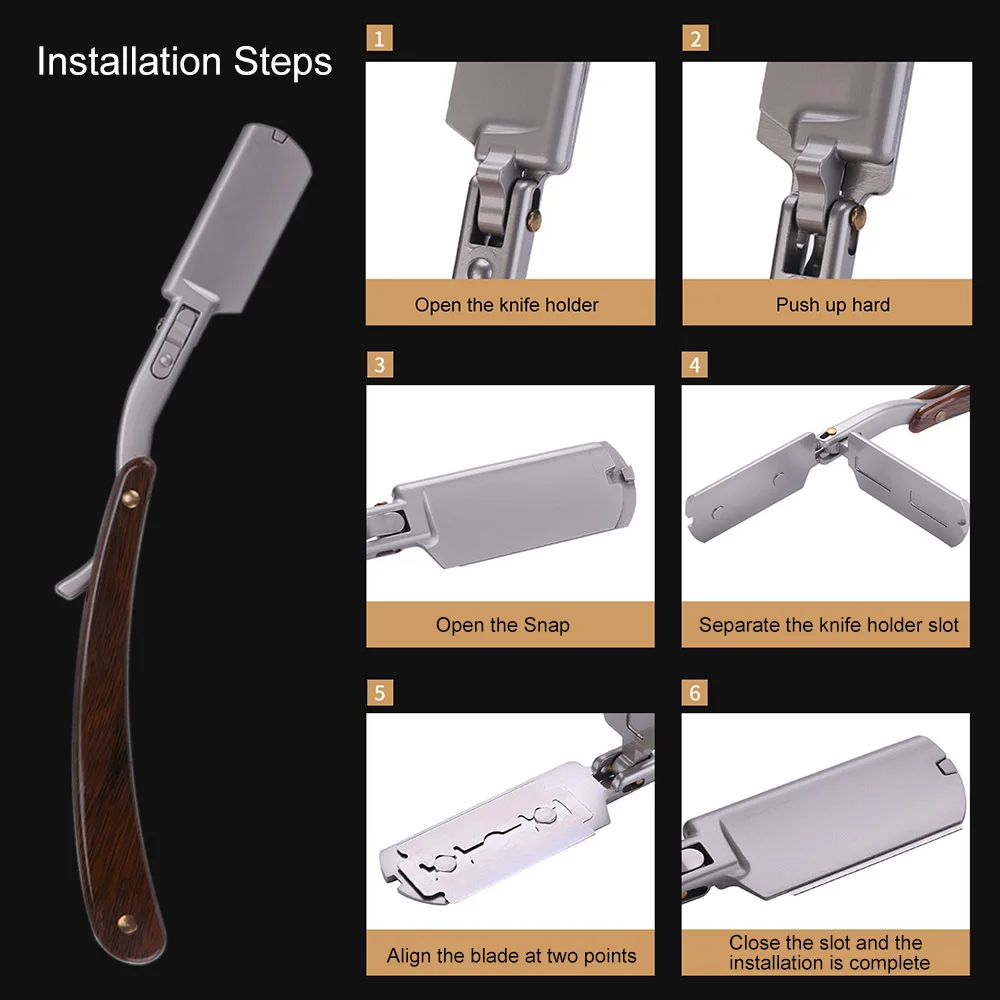 Installation Steps

1
Open the knife holder

2
Push up hard

3
Open the Snap

4
Separate the knife holder slot

5
Align the blade at two points

6
Close the slot and the installation is complete