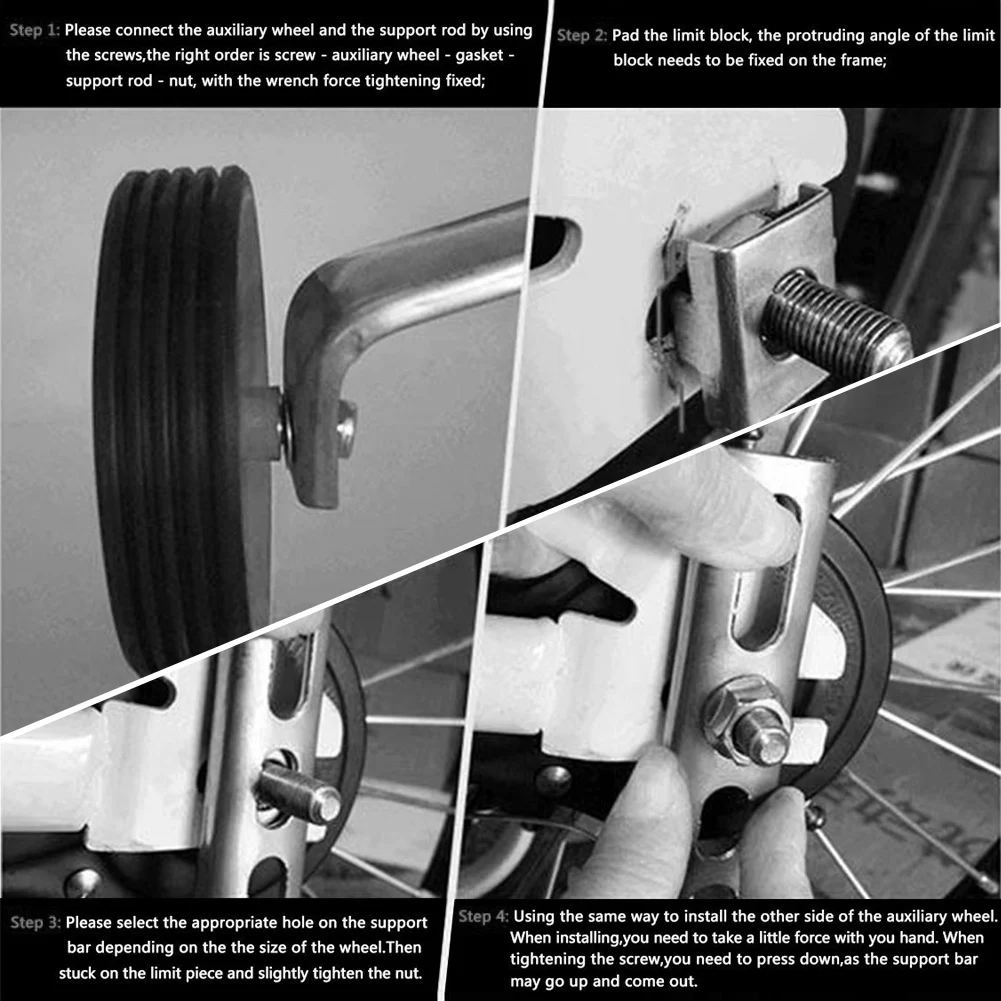 Step 1: Please connect the auxiliary wheel and the support rod by using the screws,the right order is screw - auxiliary wheel - gasket - support rod - nut, with the wrench force tightening fixed;

Step 2: Pad the limit block, the protruding angle of the limit block needs to be fixed on the frame;

Step 3: Please select the appropriate hole on the support bar depending on the the size of the wheel.Then stuck on the limit piece and slightly tighten the nut.

Step 4: Using the same way to install the other side of the auxiliary wheel. When installing,you need to take a little force with you hand. When tightening the screw,you need to press down,as the support bar may go up and come out.