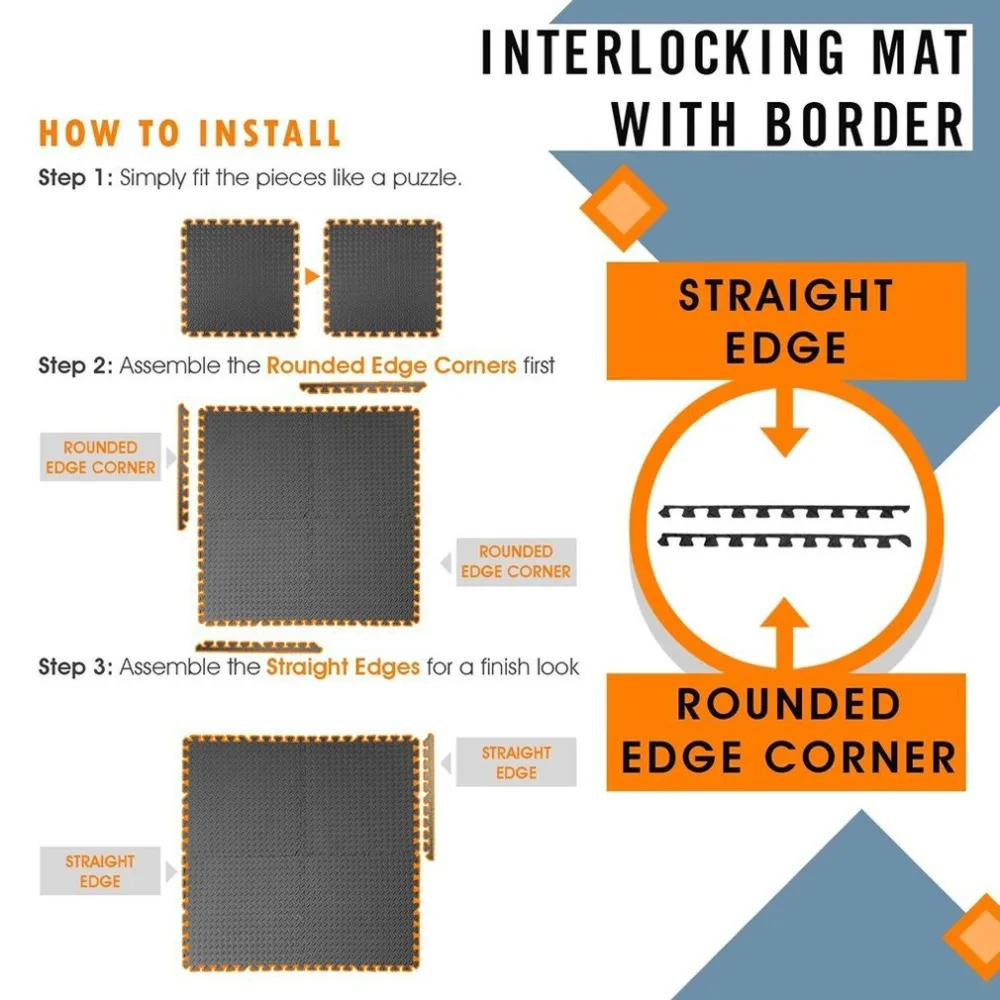 INTERLOCKING MAT WITH BORDER

HOW TO INSTALL

Step 1: Simply fit the pieces like a puzzle.

Step 2: Assemble the Rounded Edge Corners first

ROUNDED EDGE CORNER

ROUNDED EDGE CORNER

Step 3: Assemble the Straight Edges for a finish look

STRAIGHT EDGE

STRAIGHT EDGE

STRAIGHT EDGE

ROUNDED EDGE CORNER