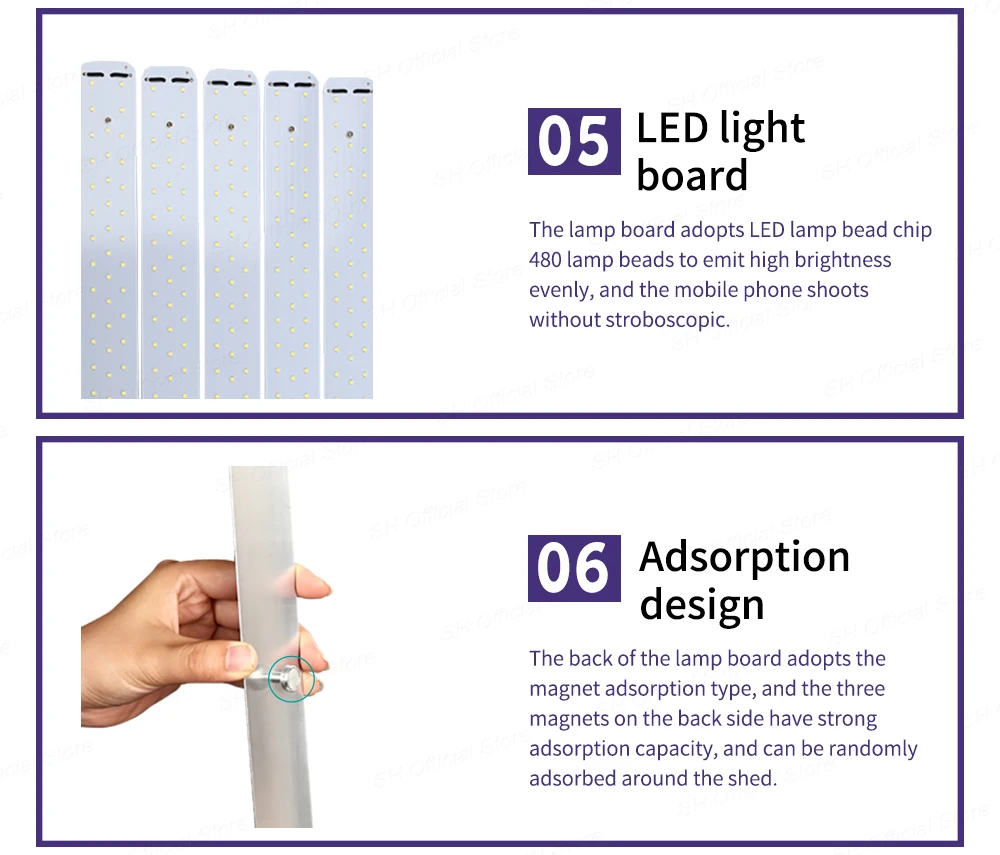 05 LED light board

The lamp board adopts LED lamp bead chip 480 lamp beads to emit high brightness evenly, and the mobile phone shoots without stroboscopic.

06 Adsorption design

The back of the lamp board adopts the magnet adsorption type, and the three magnets on the back side have strong adsorption capacity, and can be randomly adsorbed around the shed.

SH Official Store