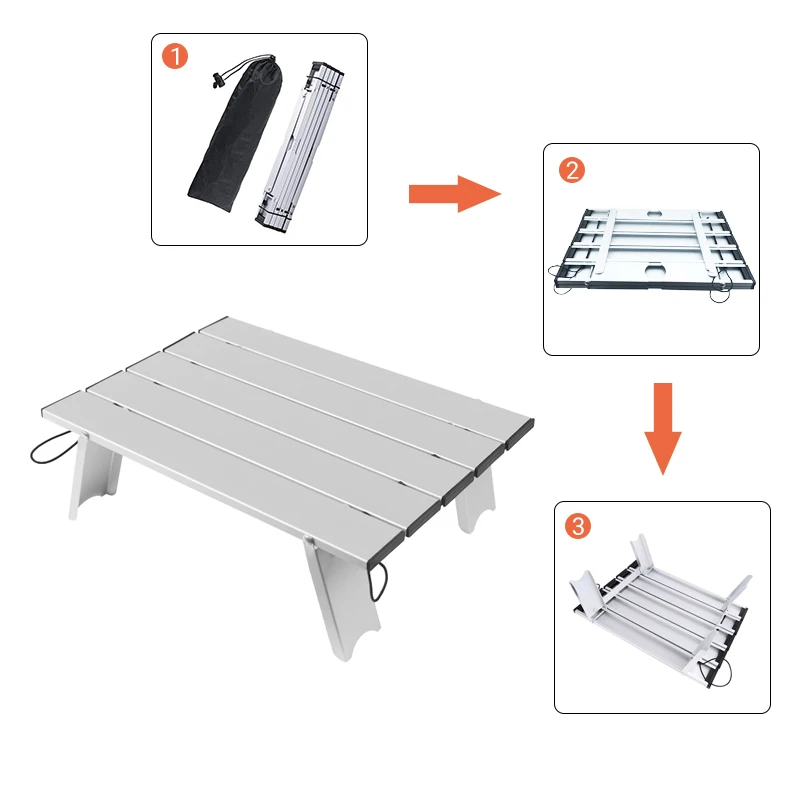 1

2

3