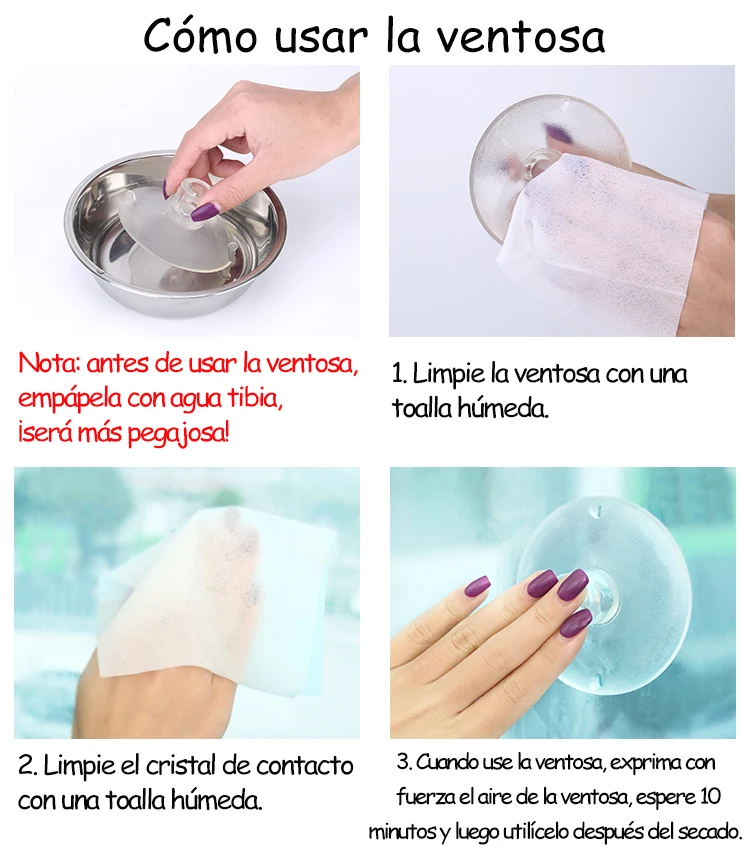 Cómo usar la ventosa

Nota: antes de usar la ventosa, empápela con agua tibia, ¡será más pegajosa!

1. Limpie la ventosa con una toalla húmeda.

2. Limpie el cristal de contacto con una toalla húmeda.

3. Cuando use la ventosa, exprima con fuerza el aire de la ventosa, espere 10 minutos y luego utilícelo después del secado.