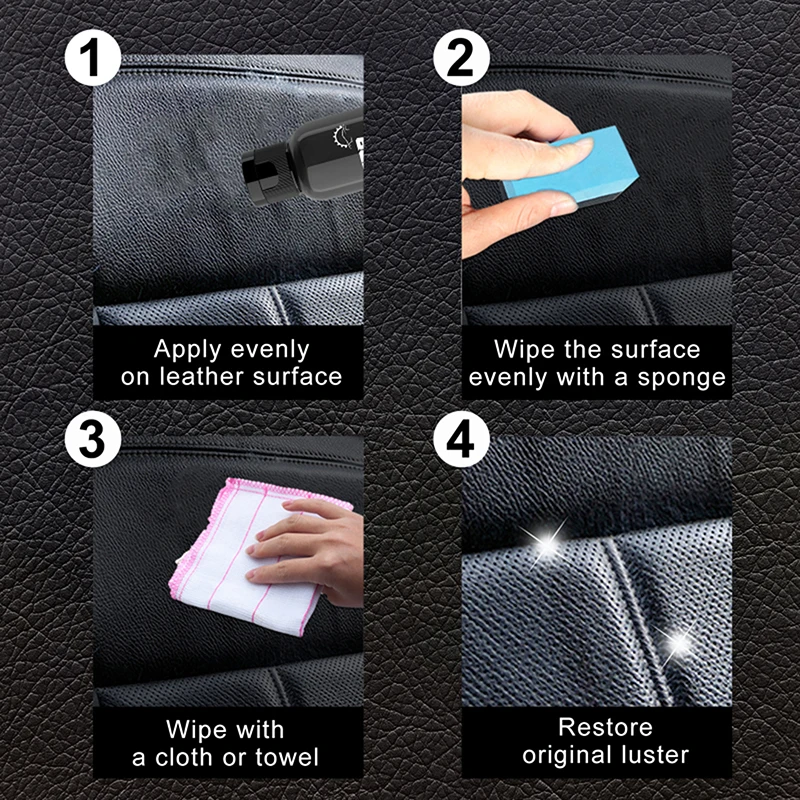 1

Apply evenly on leather surface

2

Wipe the surface evenly with a sponge

3

Wipe with a cloth or towel

4

Restore original luster