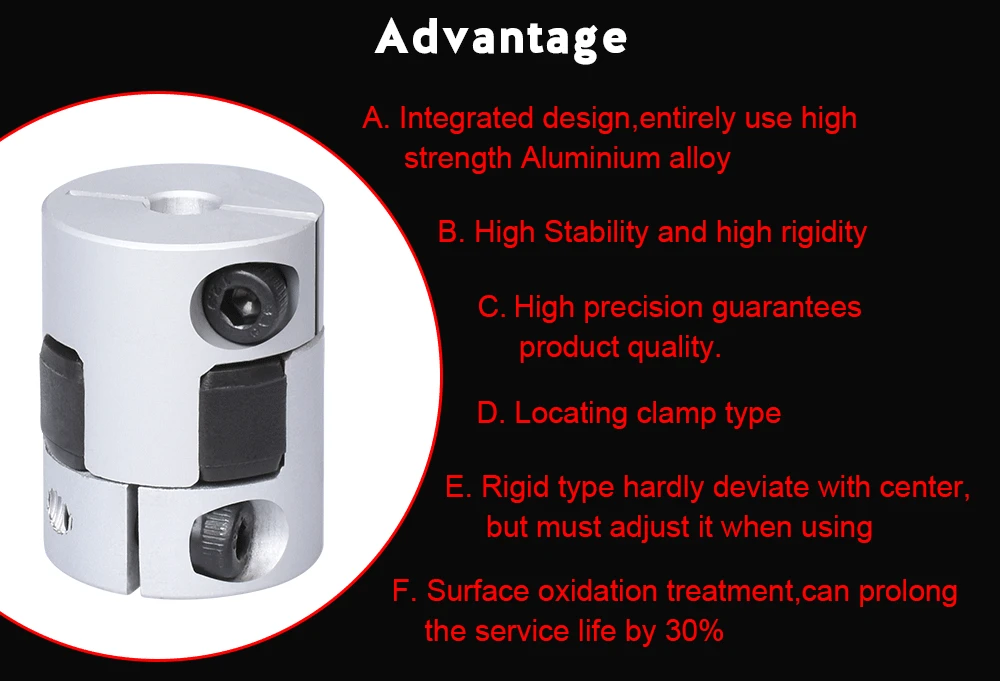 Advantage

A. Integrated design,entirely use high strength Aluminium alloy

B. High Stability and high rigidity

C. High precision guarantees product quality.

D. Locating clamp type

E. Rigid type hardly deviate with center, but must adjust it when using

F. Surface oxidation treatment,can prolong the service life by 30%