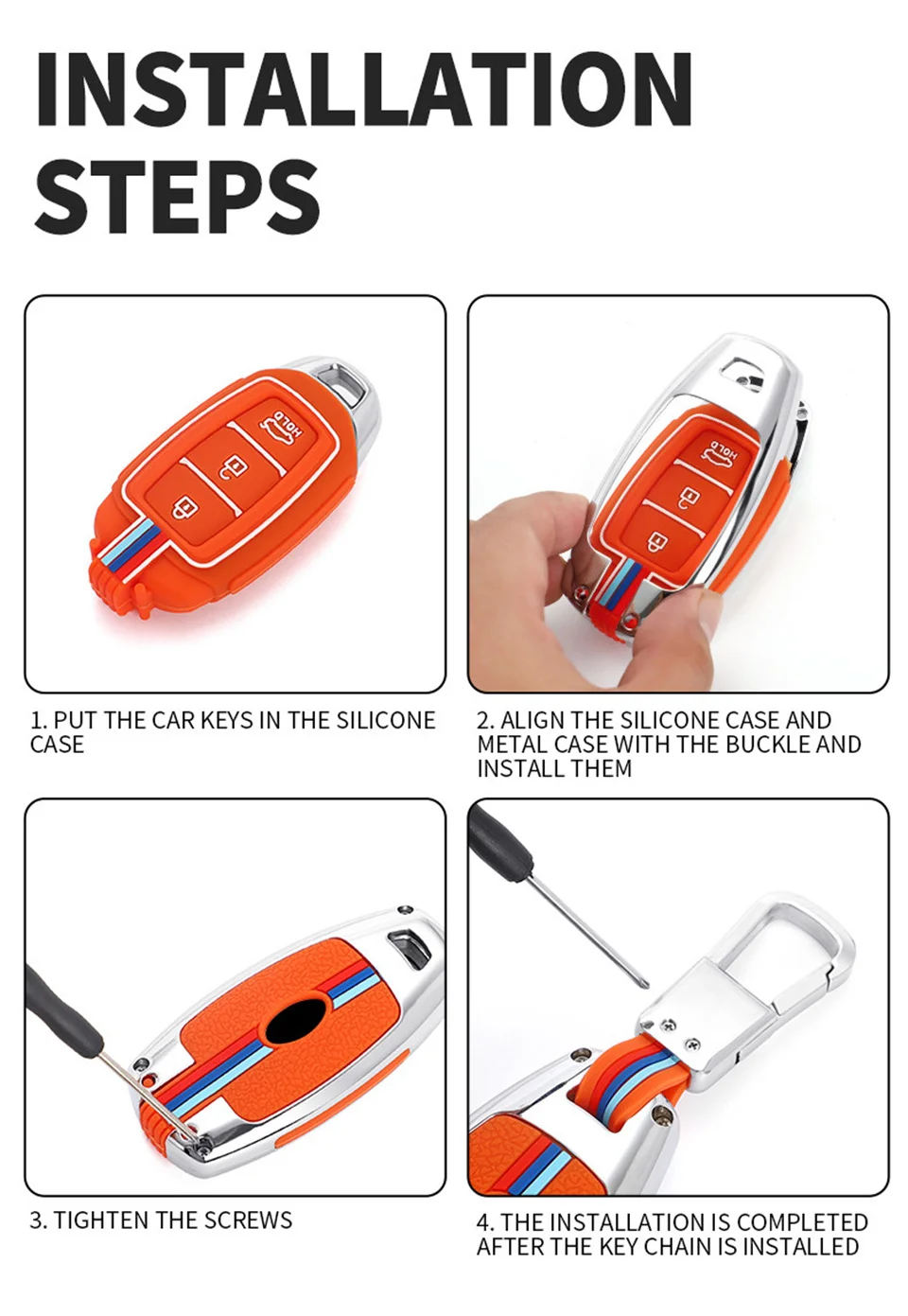 INSTALLATION STEPS

HOLD

1. PUT THE CAR KEYS IN THE SILICONE CASE

HOLD

2. ALIGN THE SILICONE CASE AND METAL CASE WITH THE BUCKLE AND INSTALL THEM

3. TIGHTEN THE SCREWS

4. THE INSTALLATION IS COMPLETED AFTER THE KEY CHAIN IS INSTALLED