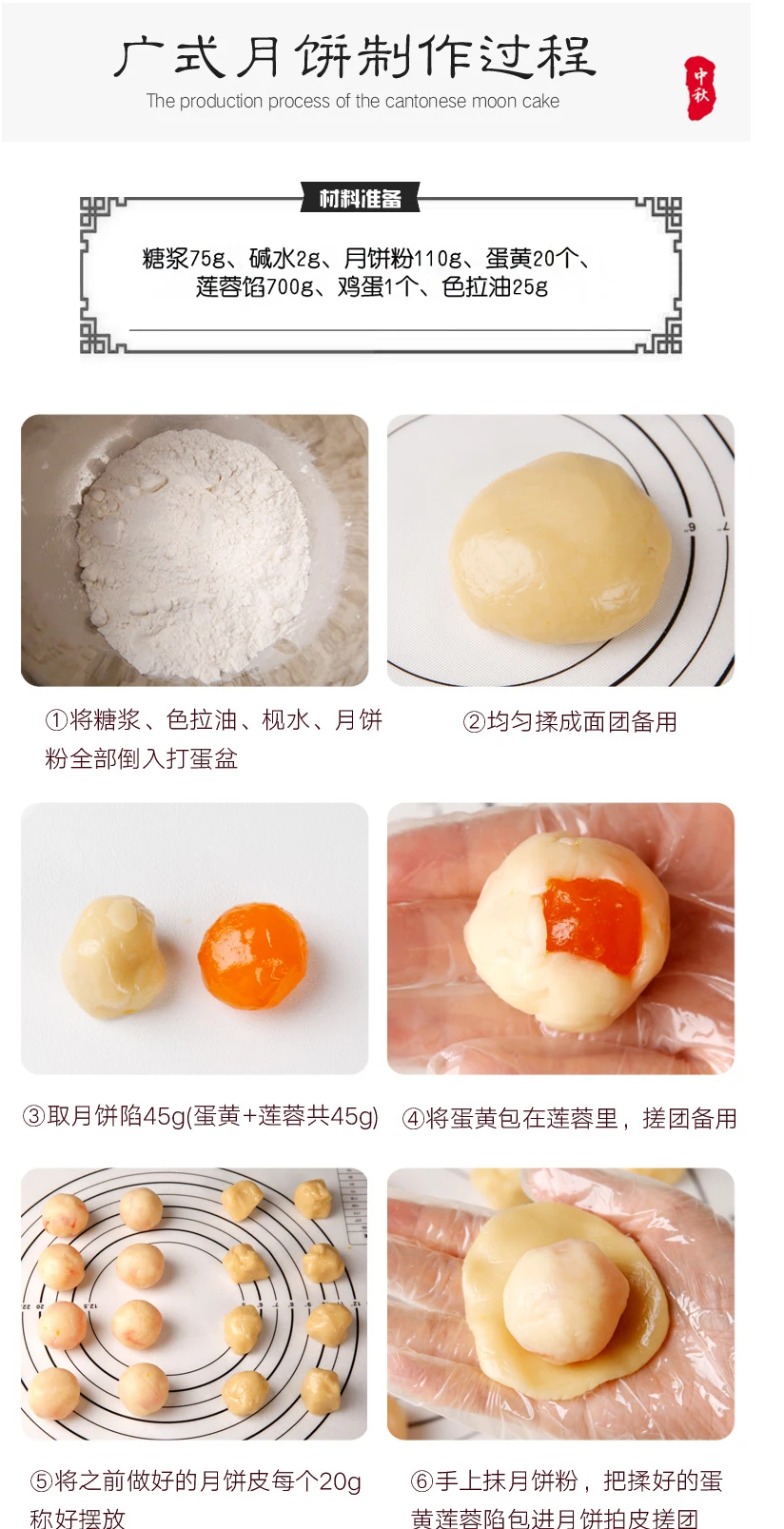 广式月饼制作过程
The production process of the cantonese moon cake

中秋

材料准备

糖浆75g、碱水2g、月饼粉110g、蛋黄20个、莲蓉馅700g、鸡蛋1个、色拉油25g

①将糖浆、色拉油、枧水、月饼粉全部倒入打蛋盆

②均匀揉成面团备用

③取月饼陷45g(蛋黄+莲蓉共45g)

④将蛋黄包在莲蓉里，搓团备用

⑤将之前做好的月饼皮每个20g称好摆放

⑥手上抹月饼粉，把揉好的蛋黄莲蓉陷包进月饼拍皮搓团