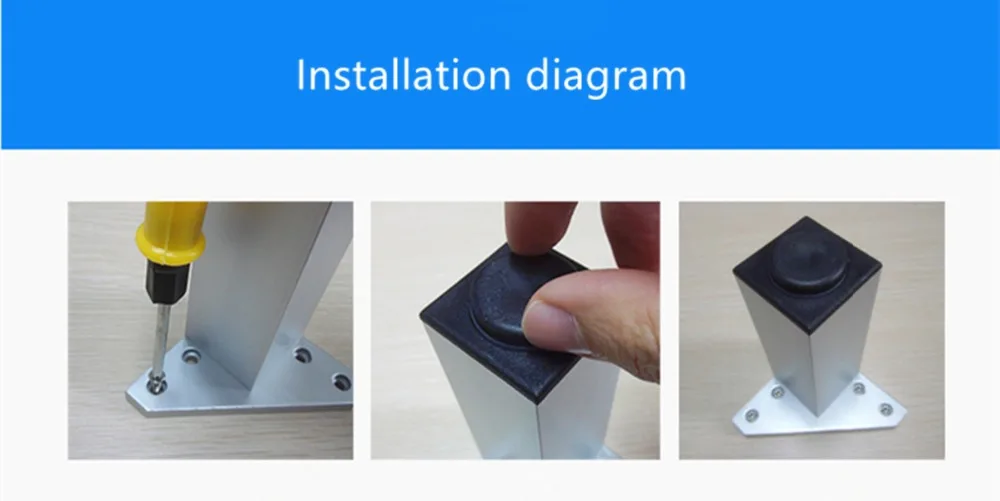 Installation diagram