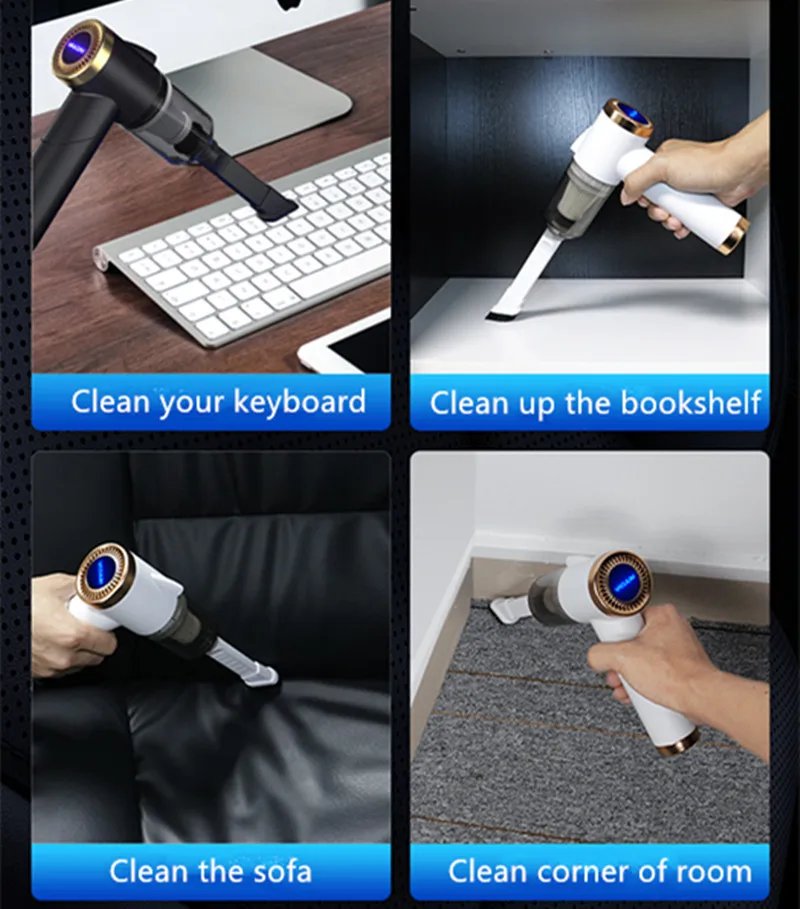 Clean your keyboard

Clean up the bookshelf

Clean the sofa

Clean corner of room