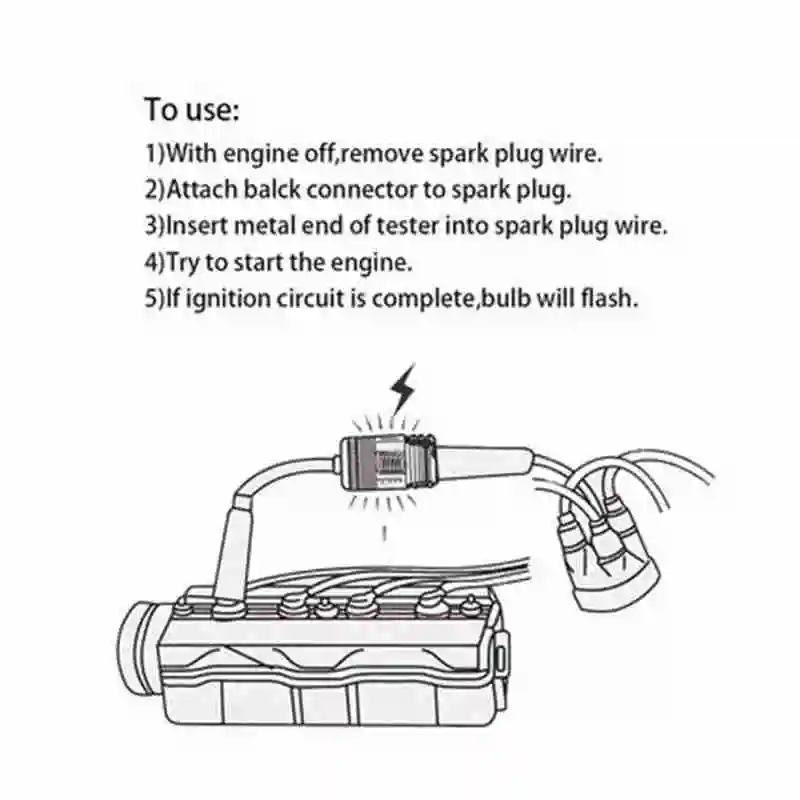 To use:
1)With engine off,remove spark plug wire.
2)Attach balck connector to spark plug.
3)Insert metal end of tester into spark plug wire.
4)Try to start the engine.
5)If ignition circuit is complete,bulb will flash.