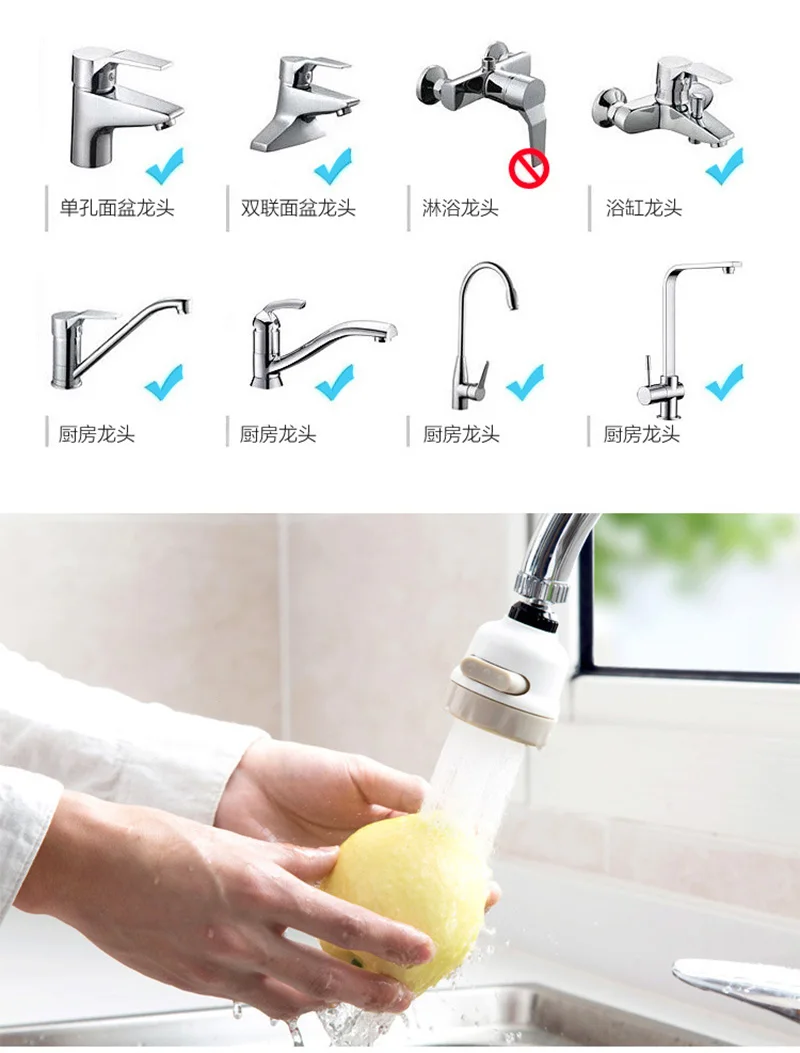 单孔面盆龙头

双联面盆龙头

淋浴龙头

浴缸龙头

厨房龙头

厨房龙头

厨房龙头

厨房龙头