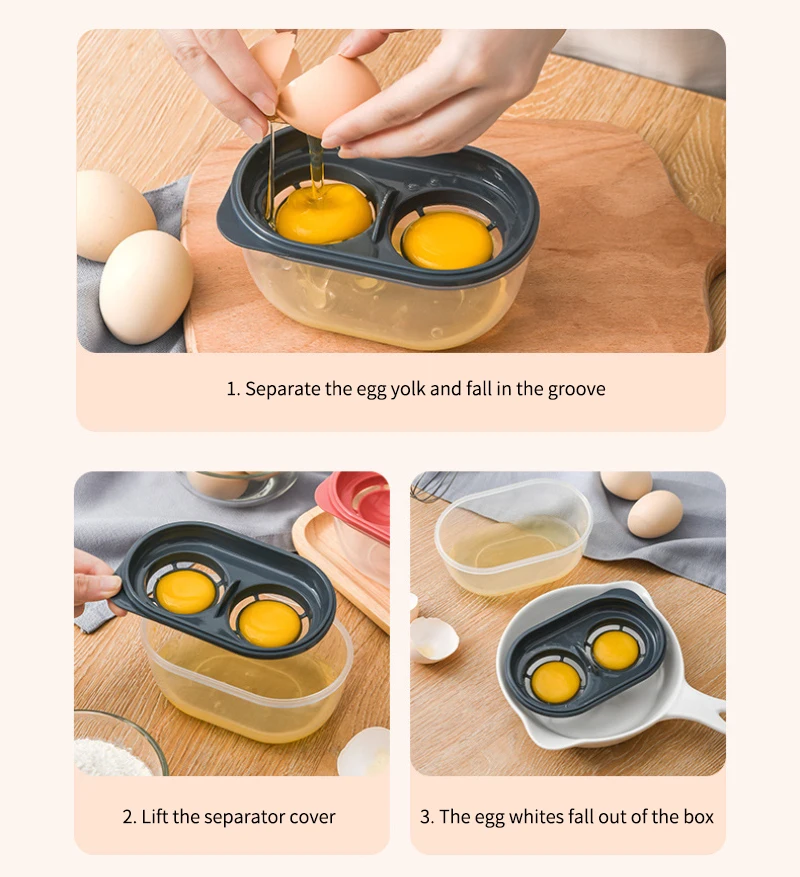 1. Separate the egg yolk and fall in the groove

2. Lift the separator cover

3. The egg whites fall out of the box