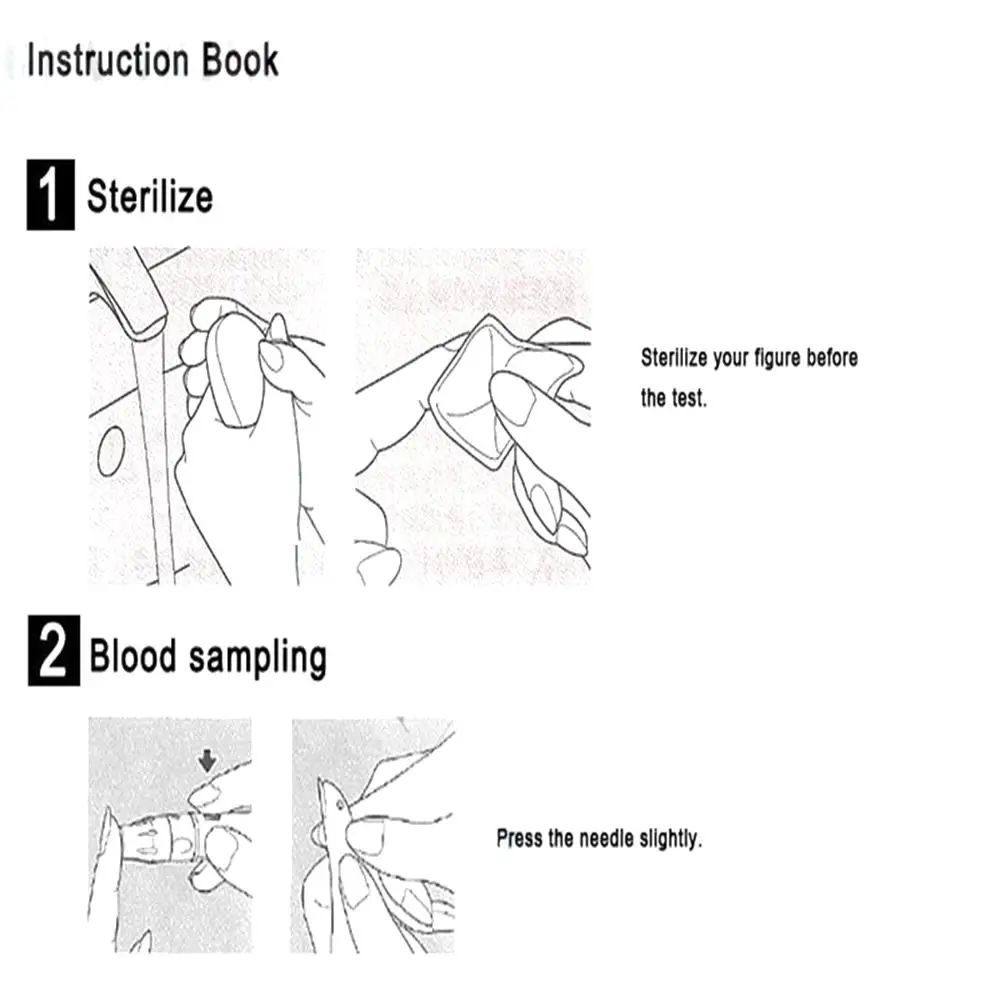 Instruction Book

1 Sterilize

Sterilize your figure before the test.

2 Blood sampling

Press the needle slightly.