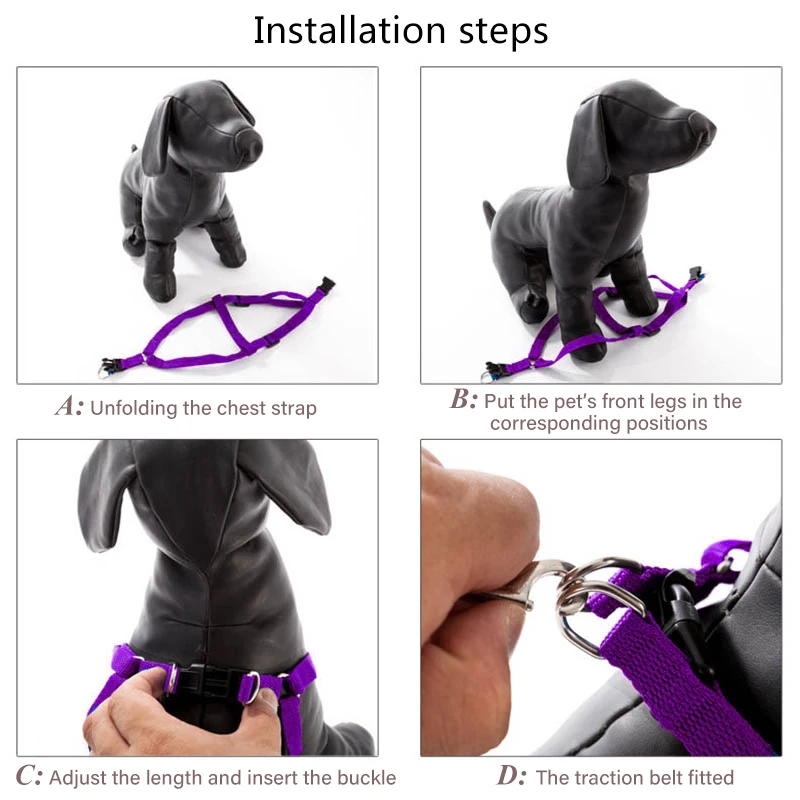 Installation steps

A: Unfolding the chest strap

B: Put the pet's front legs in the corresponding positions

C: Adjust the length and insert the buckle

D: The traction belt fitted