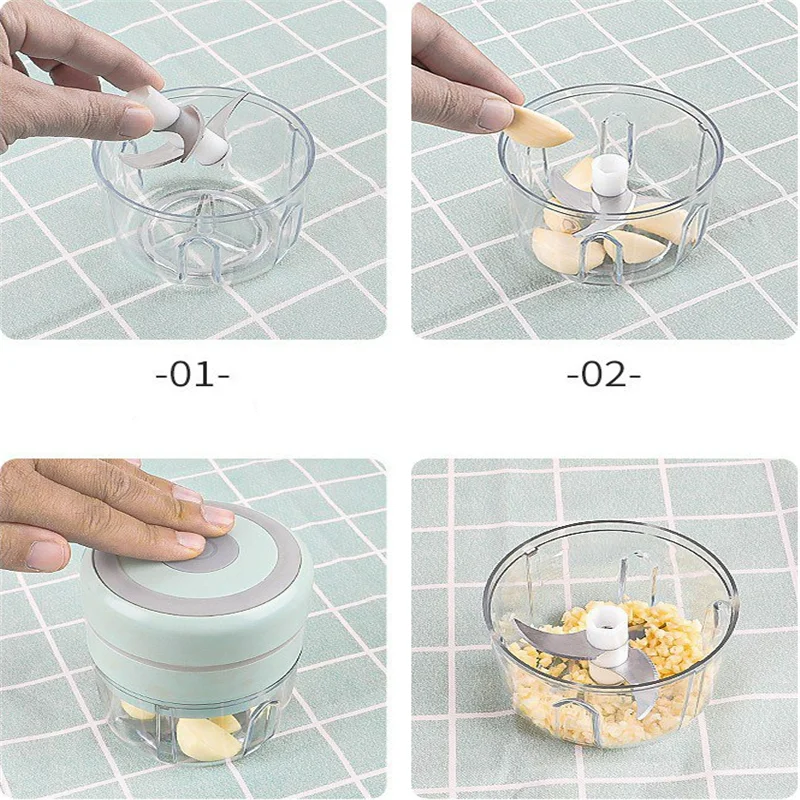 -01-

-02-