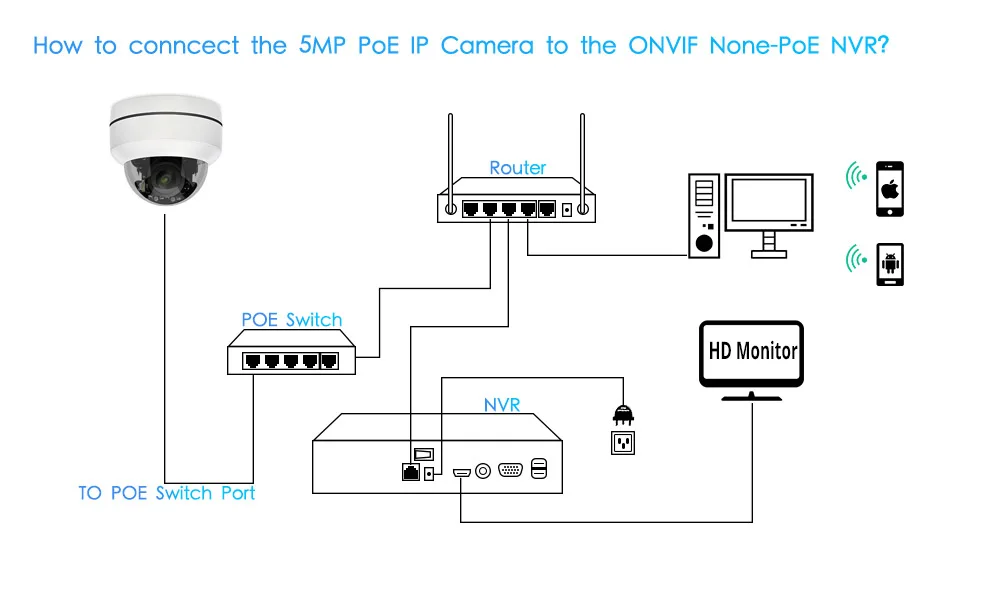 How to conncect the 5MP PoE IP Camera to the ONVIF None-PoE NVR?

Router

POE Switch

HD Monitor

NVR

TO POE Switch Port