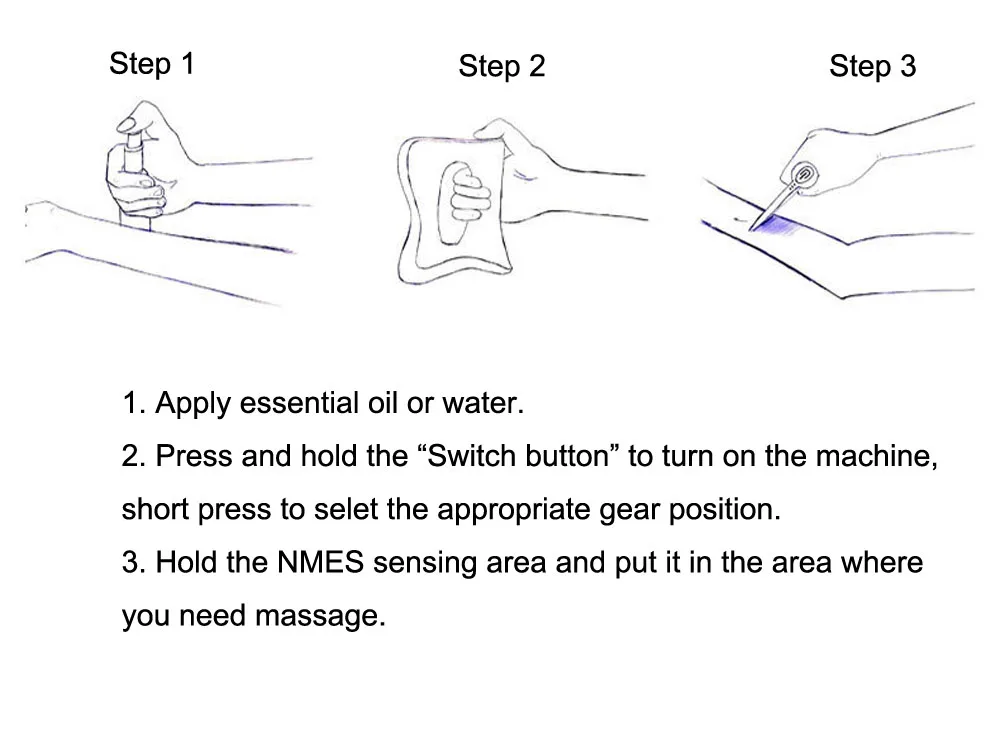 Step 1

Step 2

Step 3

1. Apply essential oil or water.
2. Press and hold the “Switch button” to turn on the machine, short press to selet the appropriate gear position.
3. Hold the NMES sensing area and put it in the area where you need massage.