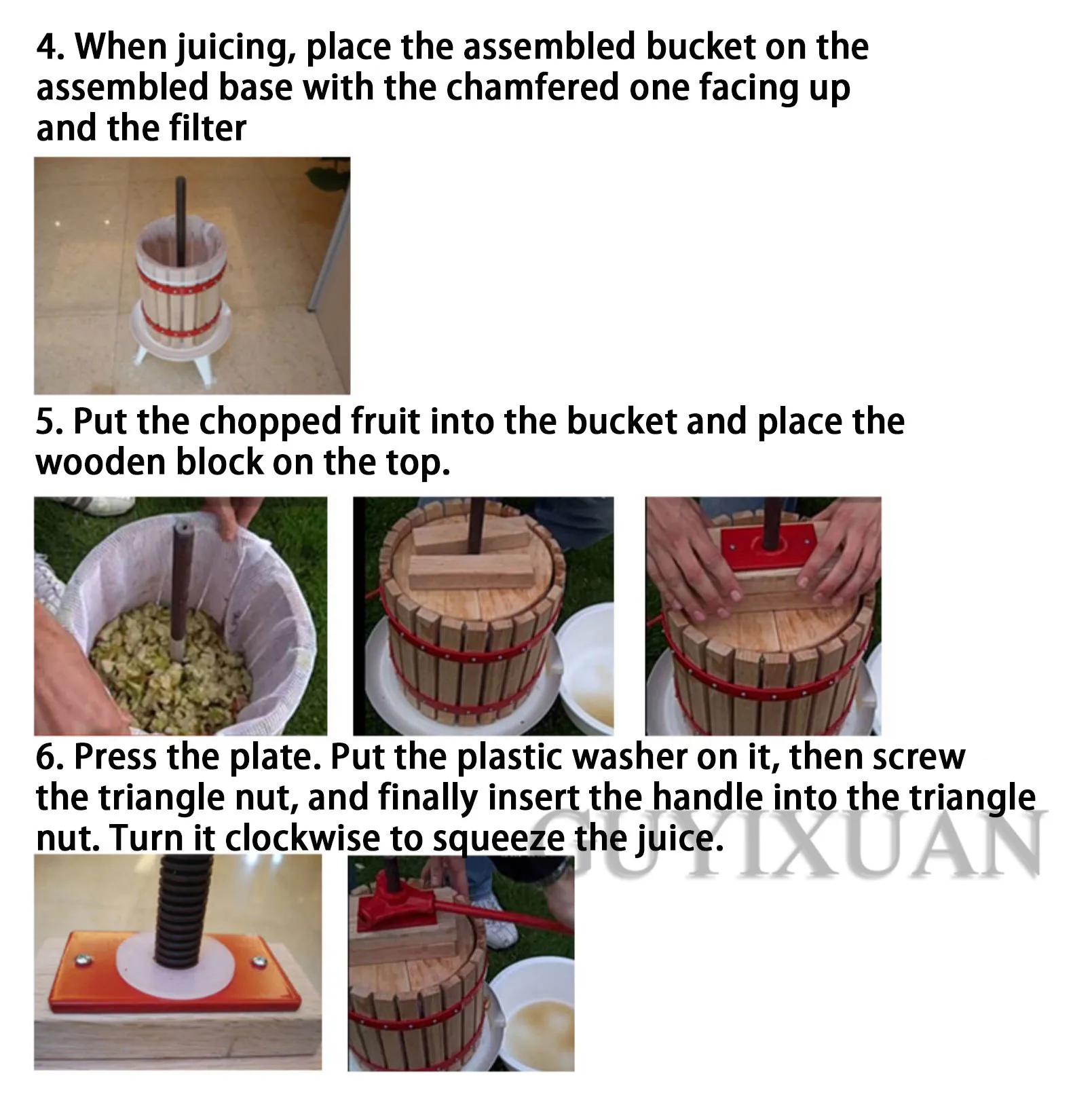 4. When juicing, place the assembled bucket on the assembled base with the chamfered one facing up and the filter

5. Put the chopped fruit into the bucket and place the wooden block on the top.

6. Press the plate. Put the plastic washer on it, then screw the triangle nut, and finally insert the handle into the triangle nut. Turn it clockwise to squeeze the juice.

GUYIXUAN