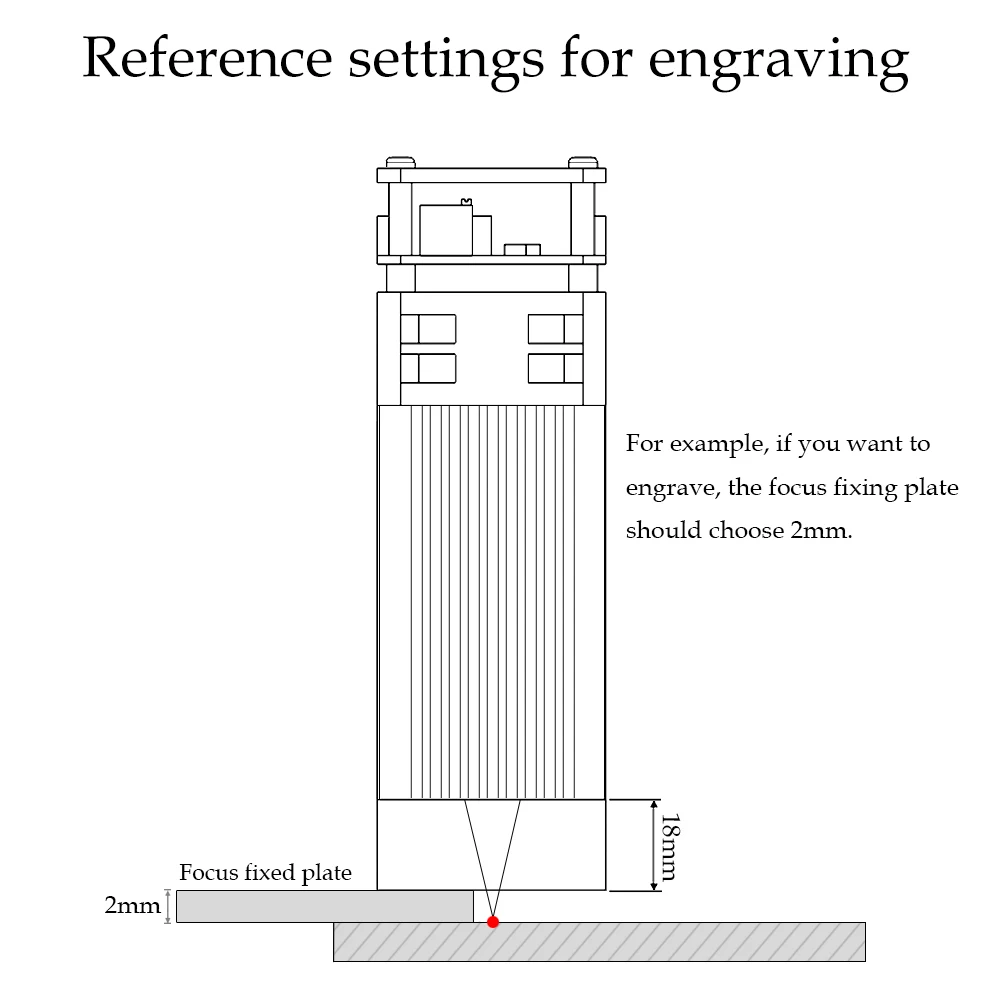 Reference settings for engraving

For example, if you want to engrave, the focus fixing plate should choose 2mm.

18mm

Focus fixed plate

2mm