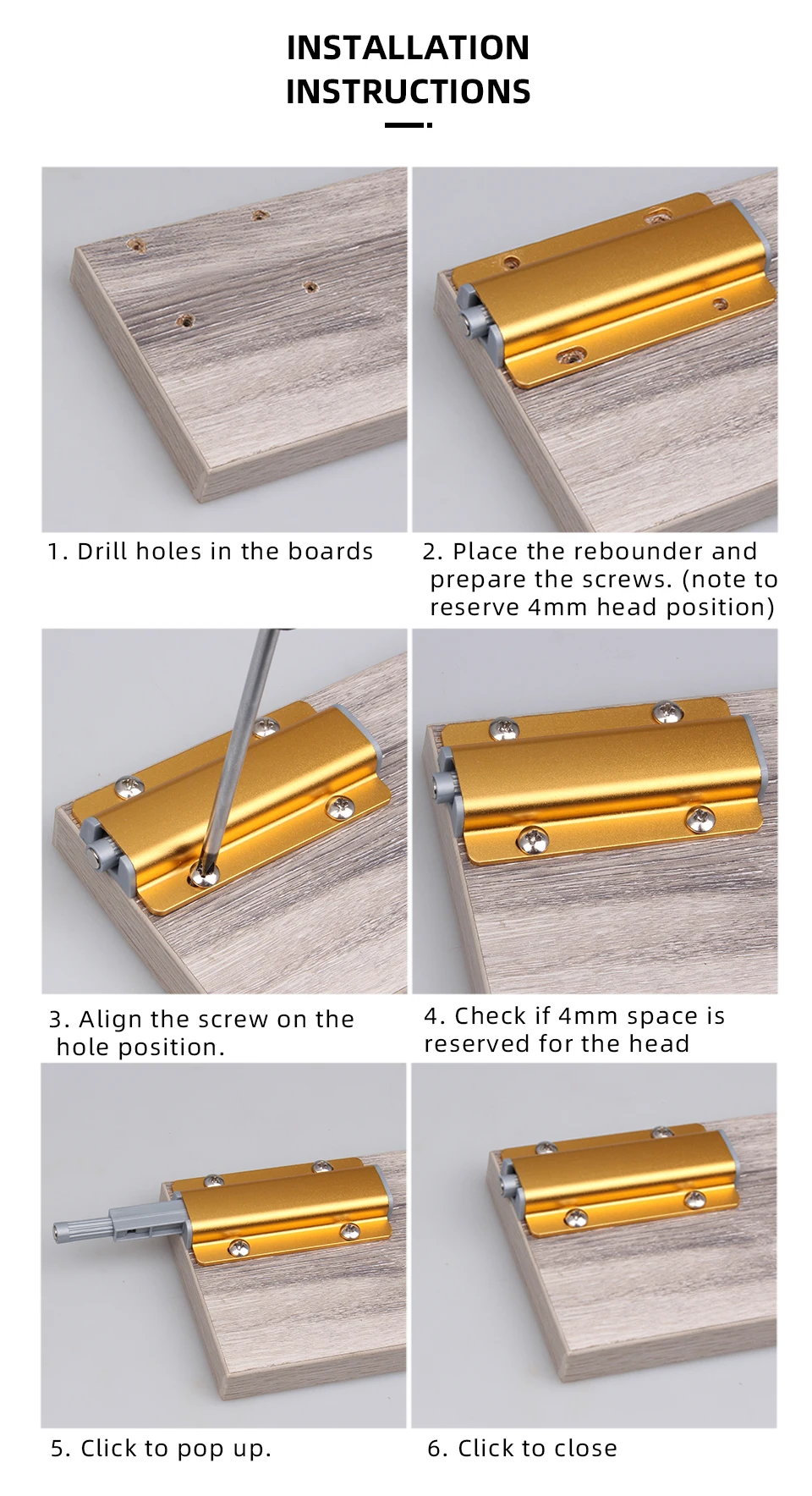 INSTALLATION INSTRUCTIONS

1. Drill holes in the boards

2. Place the rebounder and prepare the screws. (note to reserve 4mm head position)

3. Align the screw on the hole position.

4. Check if 4mm space is reserved for the head

5. Click to pop up.

6. Click to close