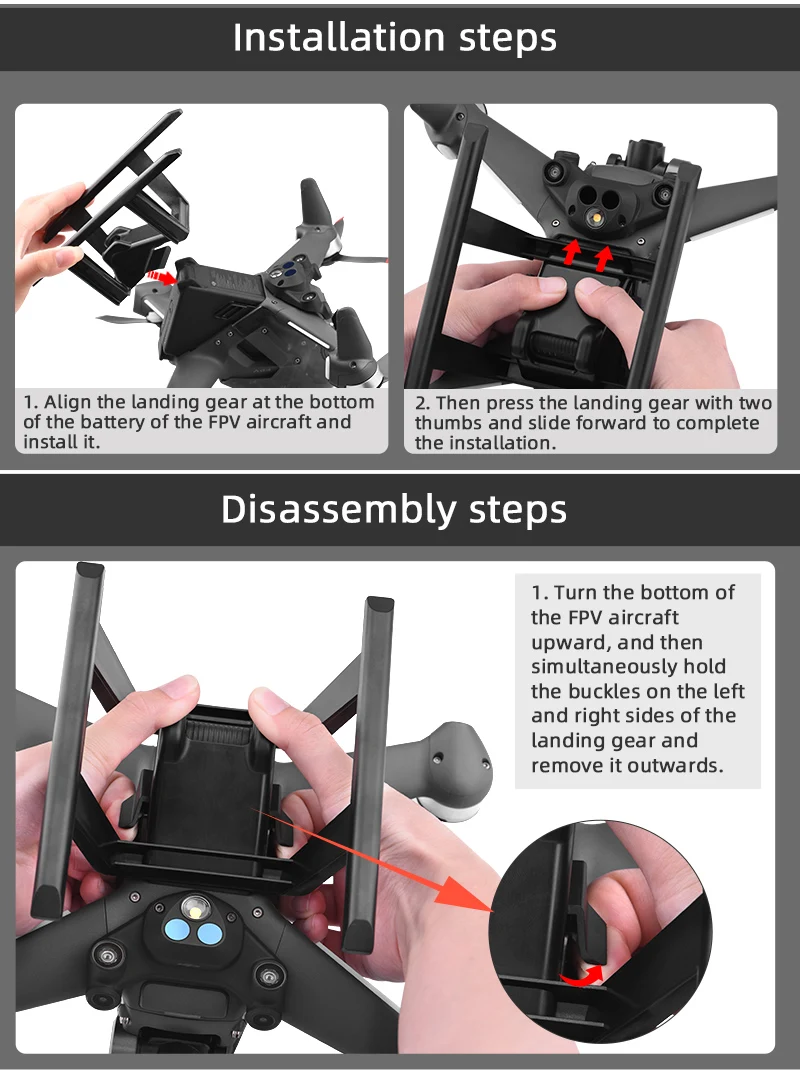 Installation steps

1. Align the landing gear at the bottom of the battery of the FPV aircraft and install it.

2. Then press the landing gear with two thumbs and slide forward to complete the installation.

Disassembly steps

1. Turn the bottom of the FPV aircraft upward, and then simultaneously hold the buckles on the left and right sides of the landing gear and remove it outwards.