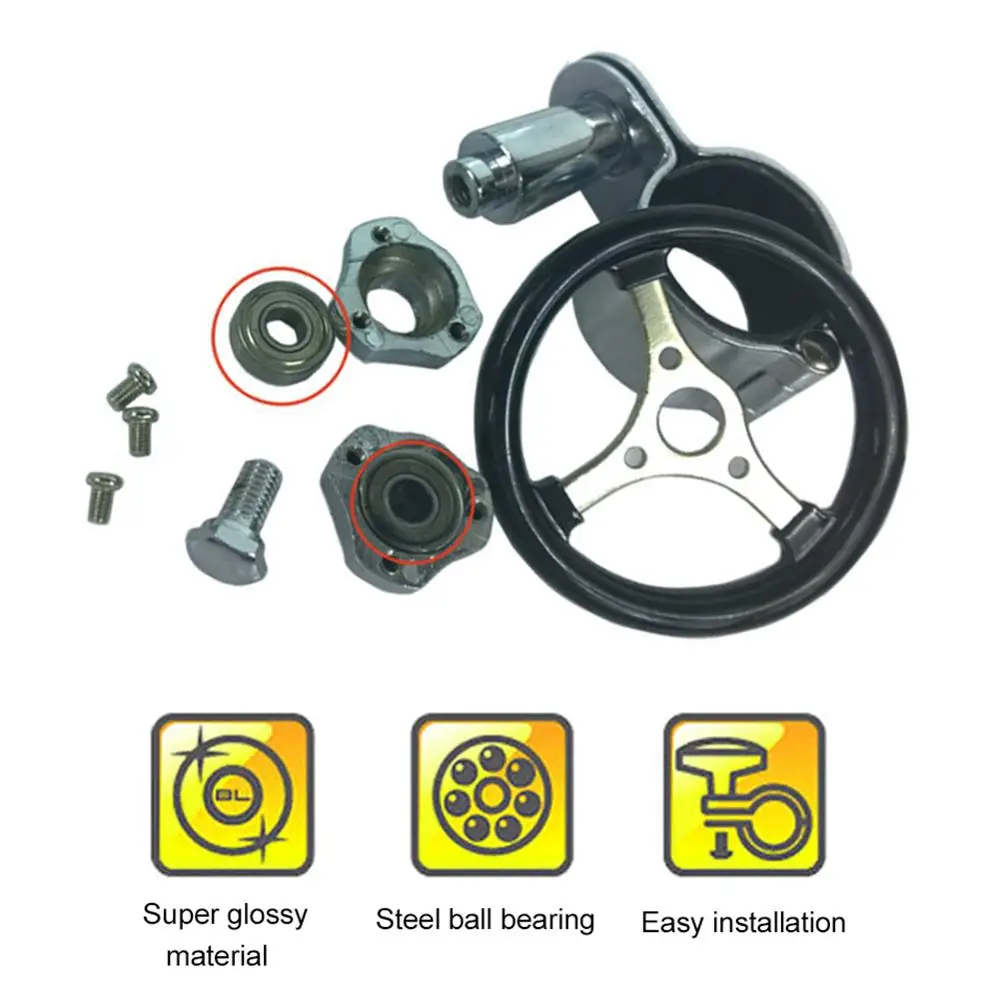 BL

Super glossy material

Steel ball bearing

Easy installation