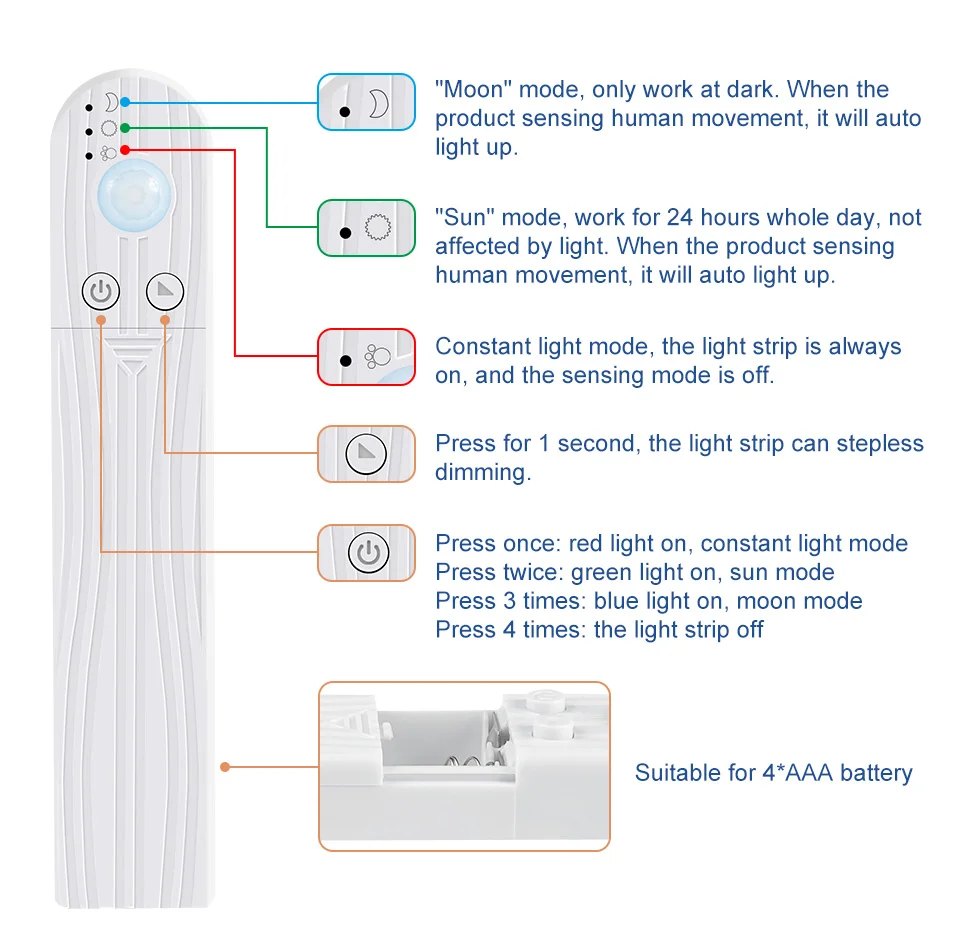 "Moon" mode, only work at dark. When the product sensing human movement, it will auto light up.

"Sun" mode, work for 24 hours whole day, not affected by light. When the product sensing human movement, it will auto light up.

Constant light mode, the light strip is always on, and the sensing mode is off.

Press for 1 second, the light strip can stepless dimming.

Press once: red light on, constant light mode
Press twice: green light on, sun mode
Press 3 times: blue light on, moon mode
Press 4 times: the light strip off

Suitable for 4*AAA battery