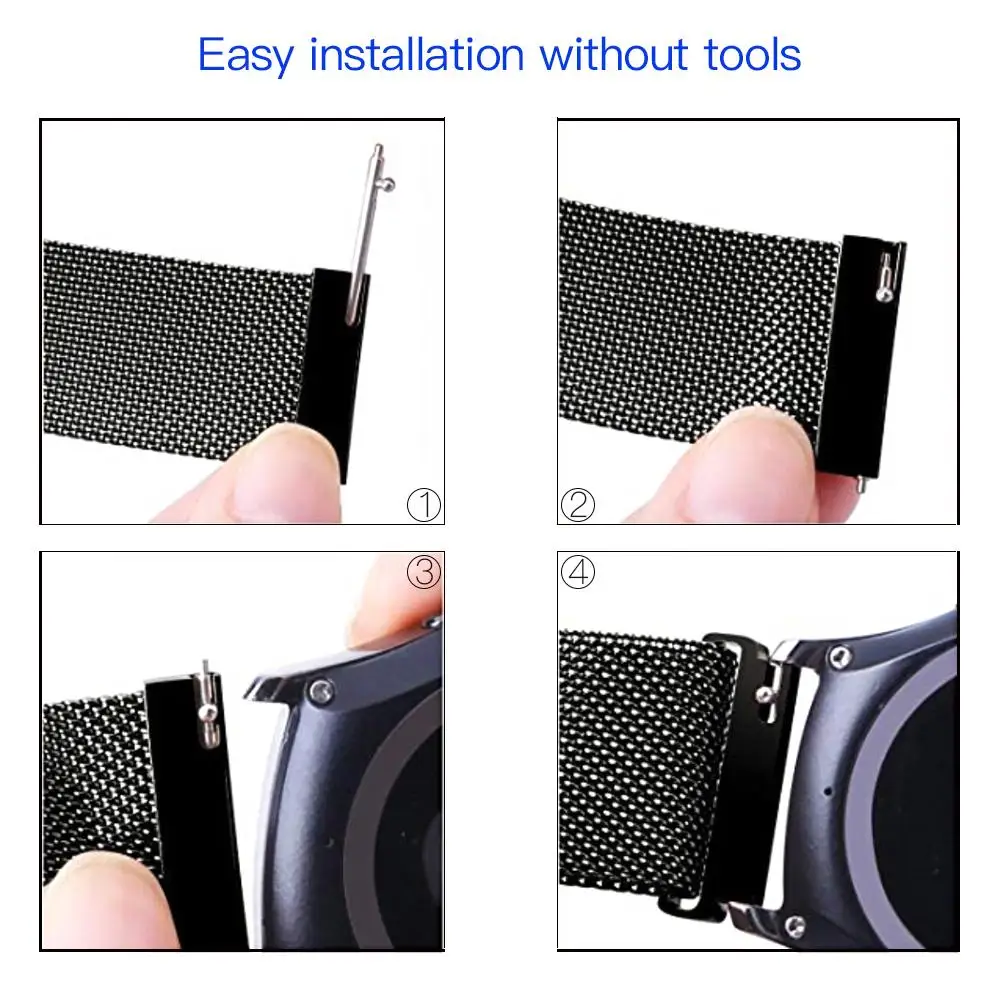 Easy installation without tools

①

②

③

④