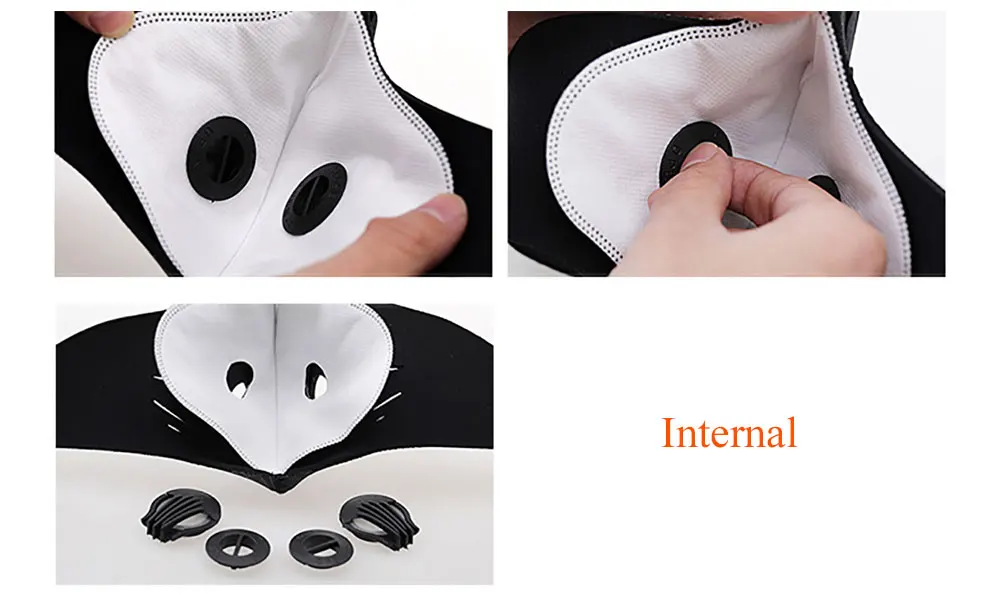 Internal