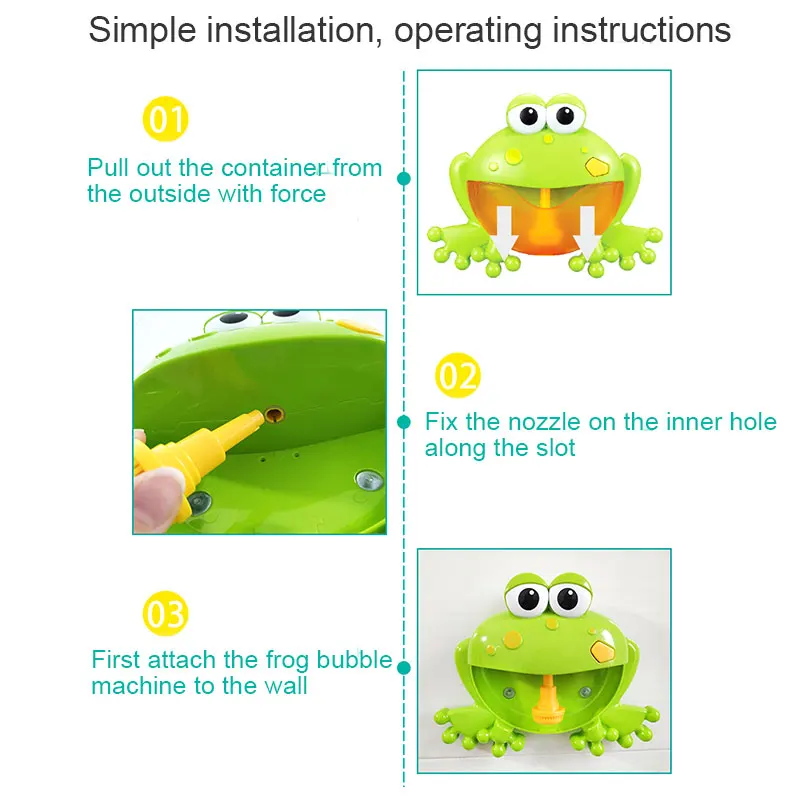 Simple installation, operating instructions

01

Pull out the container from the outside with force

02

Fix the nozzle on the inner hole along the slot

03

First attach the frog bubble machine to the wall