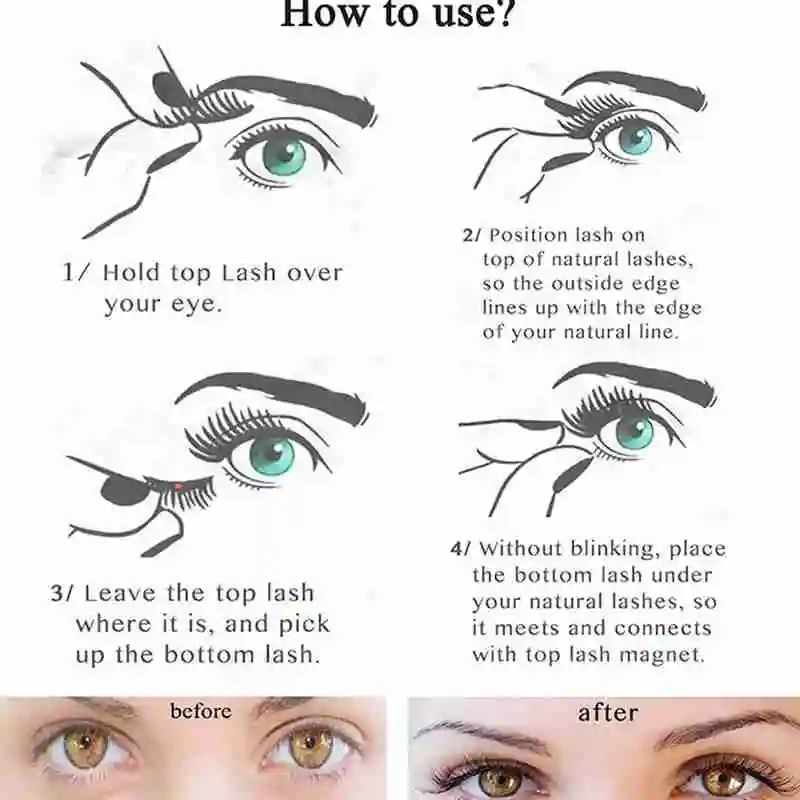 How to use?

1/ Hold top Lash over your eye.

2/ Position lash on top of natural lashes, so the outside edge lines up with the edge of your natural line.

3/ Leave the top lash where it is, and pick up the bottom lash.

4/ Without blinking, place the bottom lash under your natural lashes, so it meets and connects with top lash magnet.

before

after