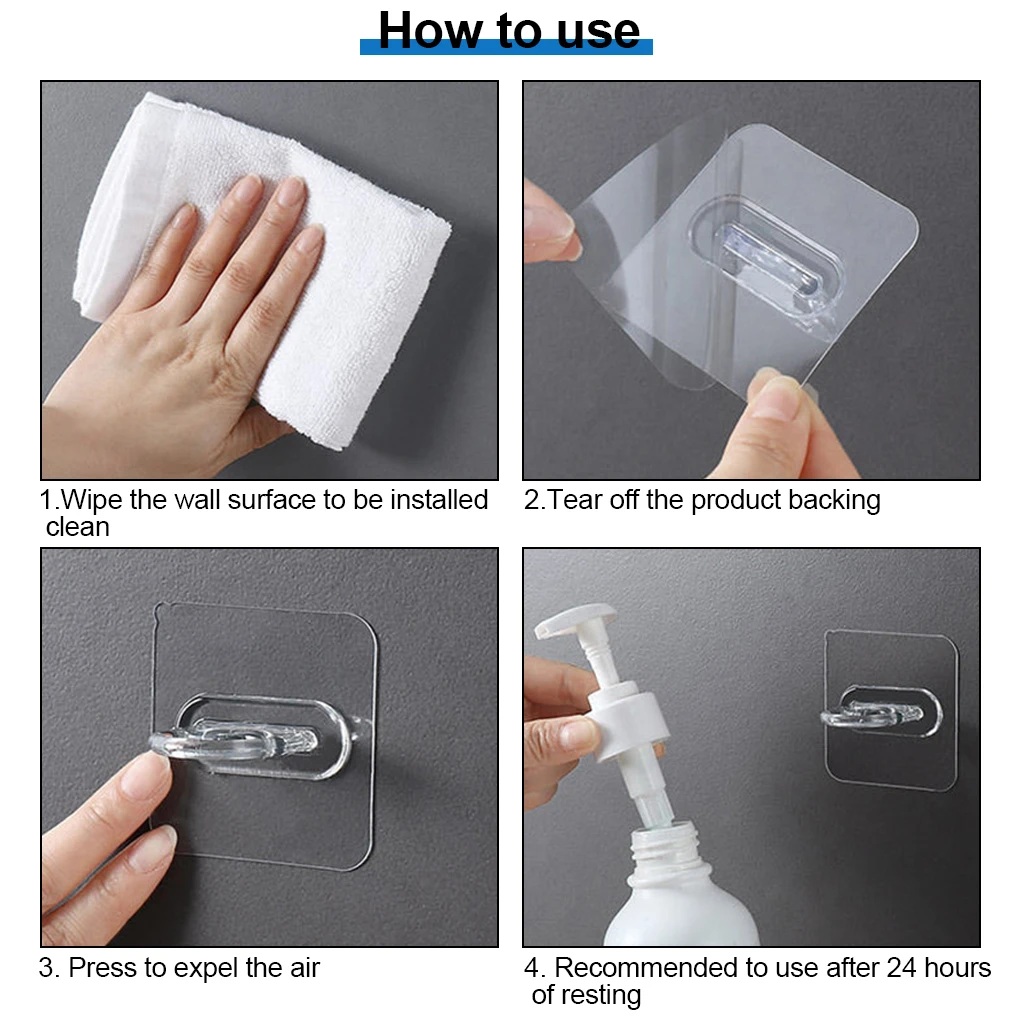 How to use

1.Wipe the wall surface to be installed clean

2.Tear off the product backing

3. Press to expel the air

4. Recommended to use after 24 hours of resting